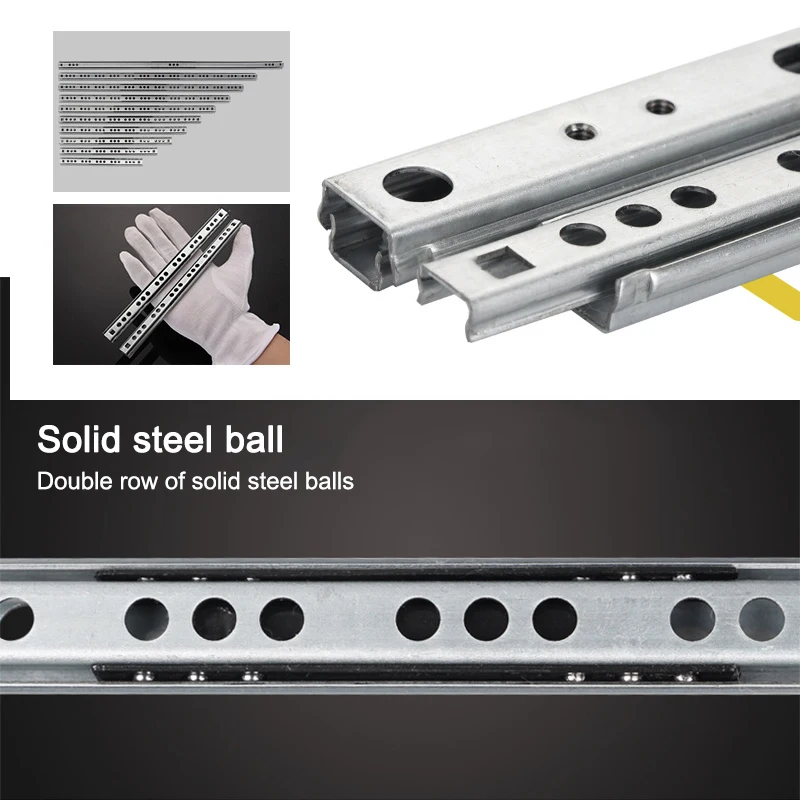 Solid steel ball
Double row of solid steel balls