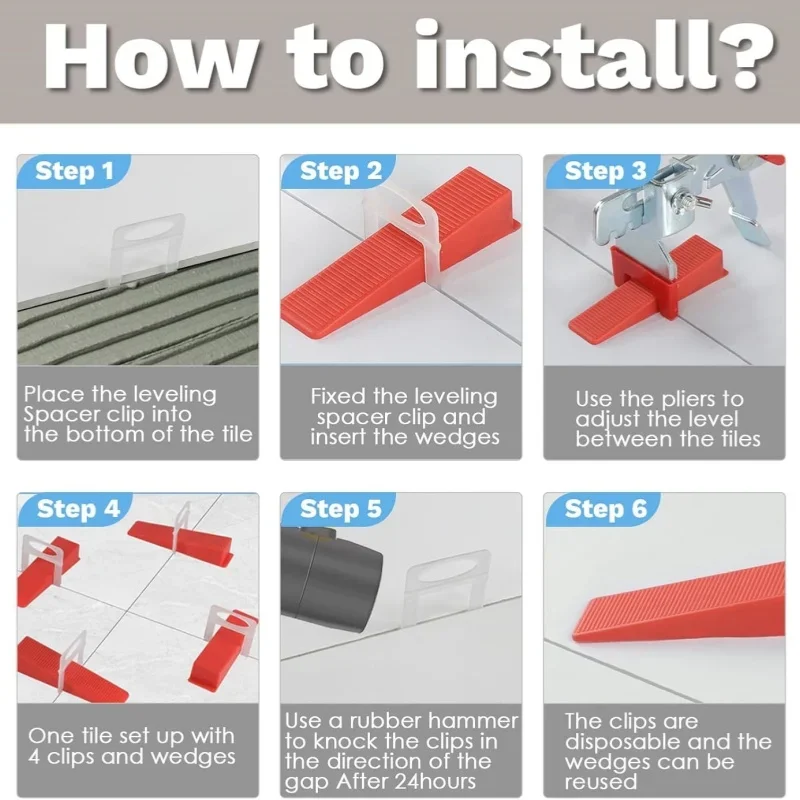 How to install?

Step 1

Place the leveling Spacer clip into the bottom of the tile

Step 2

Fixed the leveling spacer clip and insert the wedges

Step 3

Use the pliers to adjust the level between the tiles

Step 4

One tile set up with 4 clips and wedges

Step 5

Use a rubber hammer to knock the clips in the direction of the gap After 24hours

Step 6

The clips are disposable and the wedges can be reused