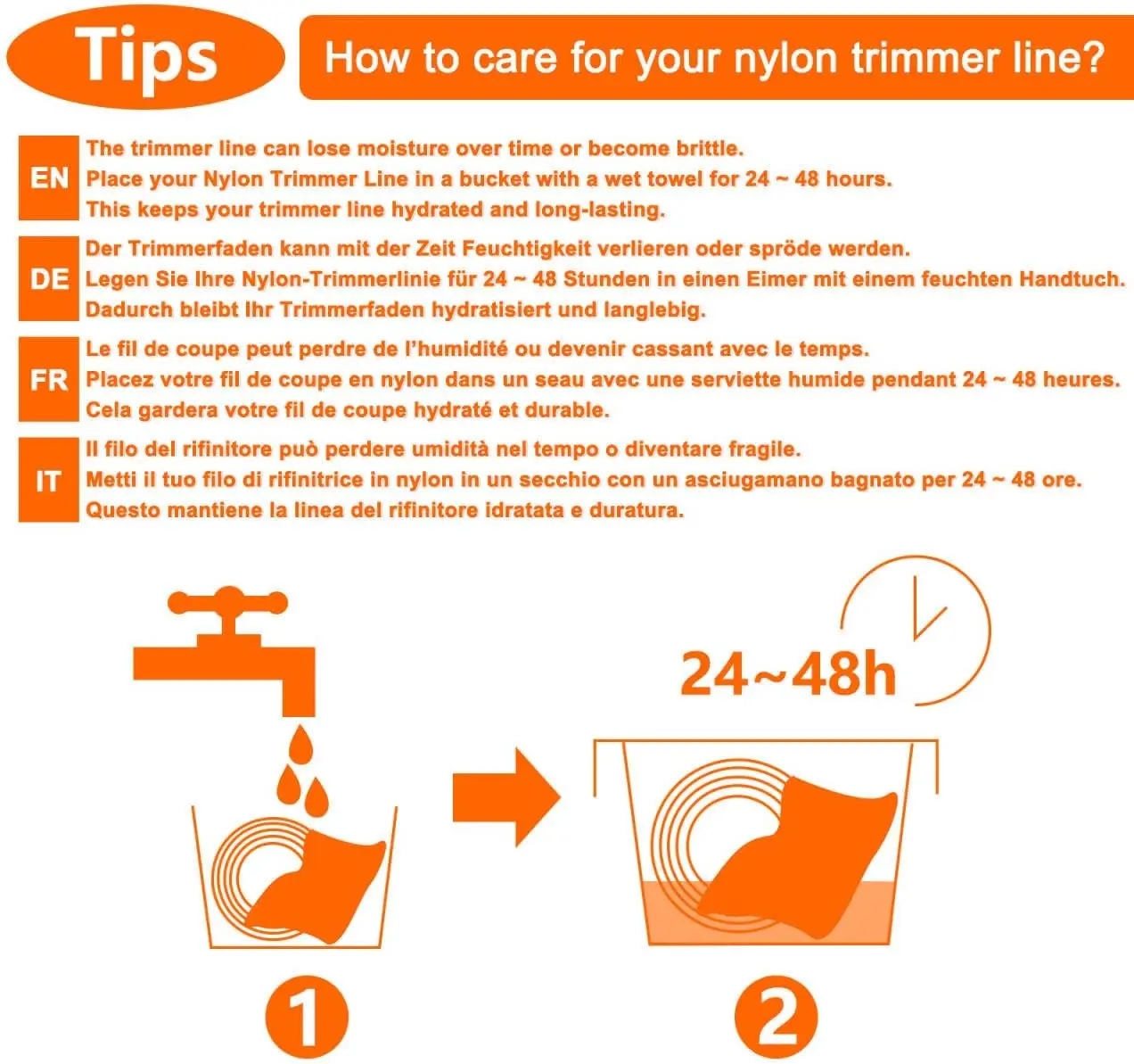 Tips

How to care for your nylon trimmer line?

EN
The trimmer line can lose moisture over time or become brittle.
Place your Nylon Trimmer Line in a bucket with a wet towel for 24 ~ 48 hours.
This keeps your trimmer line hydrated and long-lasting.

DE
Der Trimmerfaden kann mit der Zeit Feuchtigkeit verlieren oder spröde werden.
Legen Sie Ihre Nylon-Trimmerlinie für 24 ~ 48 Stunden in einen Eimer mit einem feuchten Handtuch.
Dadurch bleibt Ihr Trimmerfaden hydratisiert und langlebig.

FR
Le fil de coupe peut perdre de l'humidité ou devenir cassant avec le temps.
Placez votre fil de coupe en nylon dans un seau avec une serviette humide pendant 24 ~ 48 heures.
Cela gardera votre fil de coupe hydraté et durable.

IT
Il filo del rifinitore può perdere umidità nel tempo o diventare fragile.
Metti il tuo filo di rifinitrice in nylon in un secchio con un asciugamano bagnato per 24 ~ 48 ore.
Questo mantiene la linea del rifinitore idratata e duratura.

24~48h

1

2