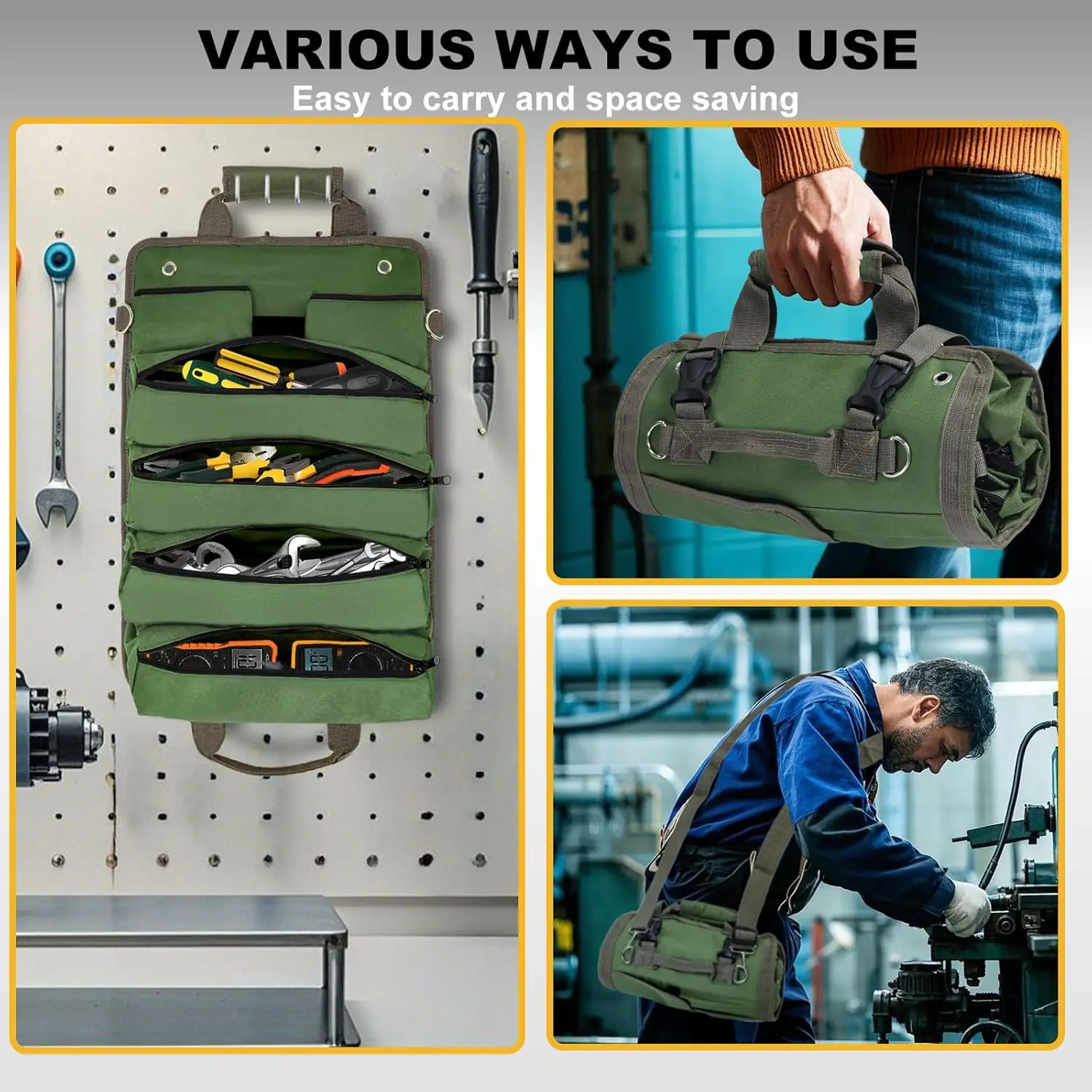 VARIOUS WAYS TO USE
Easy to carry and space saving