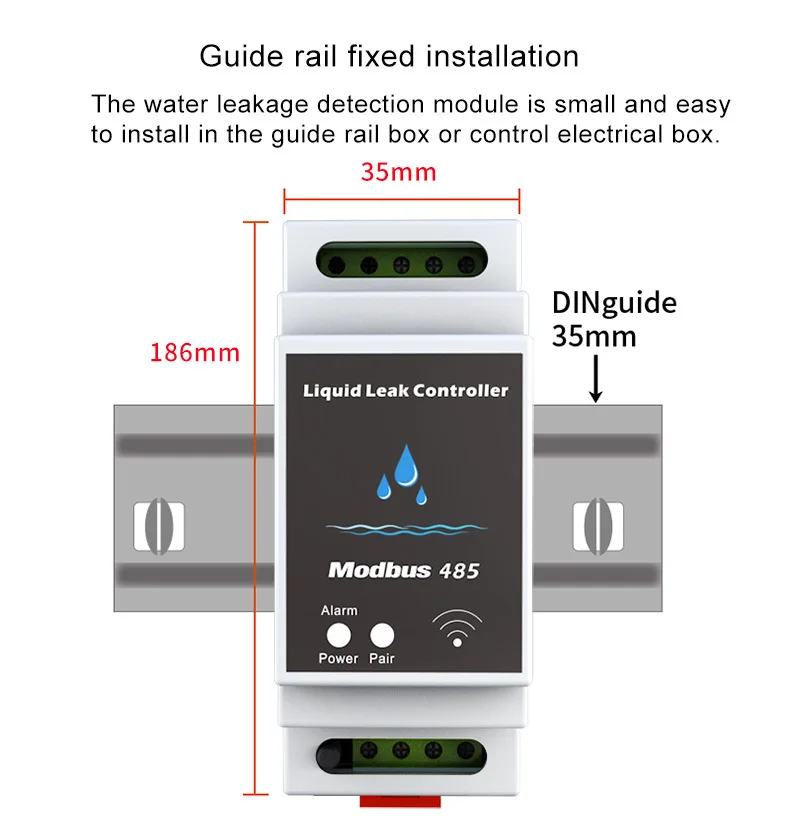 Guide rail fixed installation

The water leakage detection module is small and easy to install in the guide rail box or control electrical box.

35mm

186mm

DINguide 35mm

Liquid Leak Controller

Modbus 485

Alarm

Power Pair