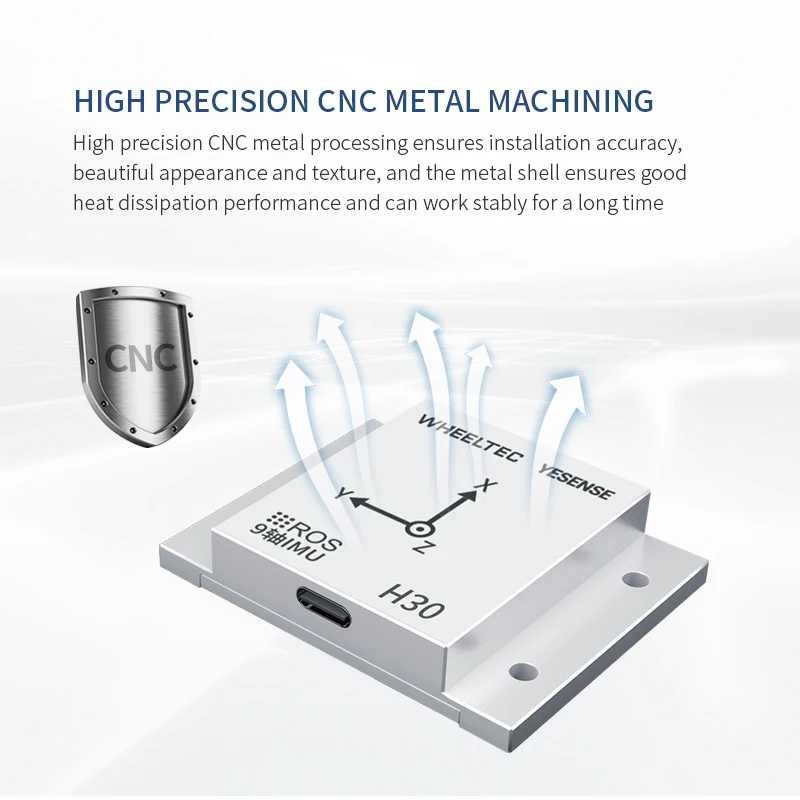 HIGH PRECISION CNC METAL MACHINING

High precision CNC metal processing ensures installation accuracy, beautiful appearance and texture, and the metal shell ensures good heat dissipation performance and can work stably for a long time

CNC

WHEELTEC

YESENSE

Y

X

Z

ROS
9轴IMU

H30