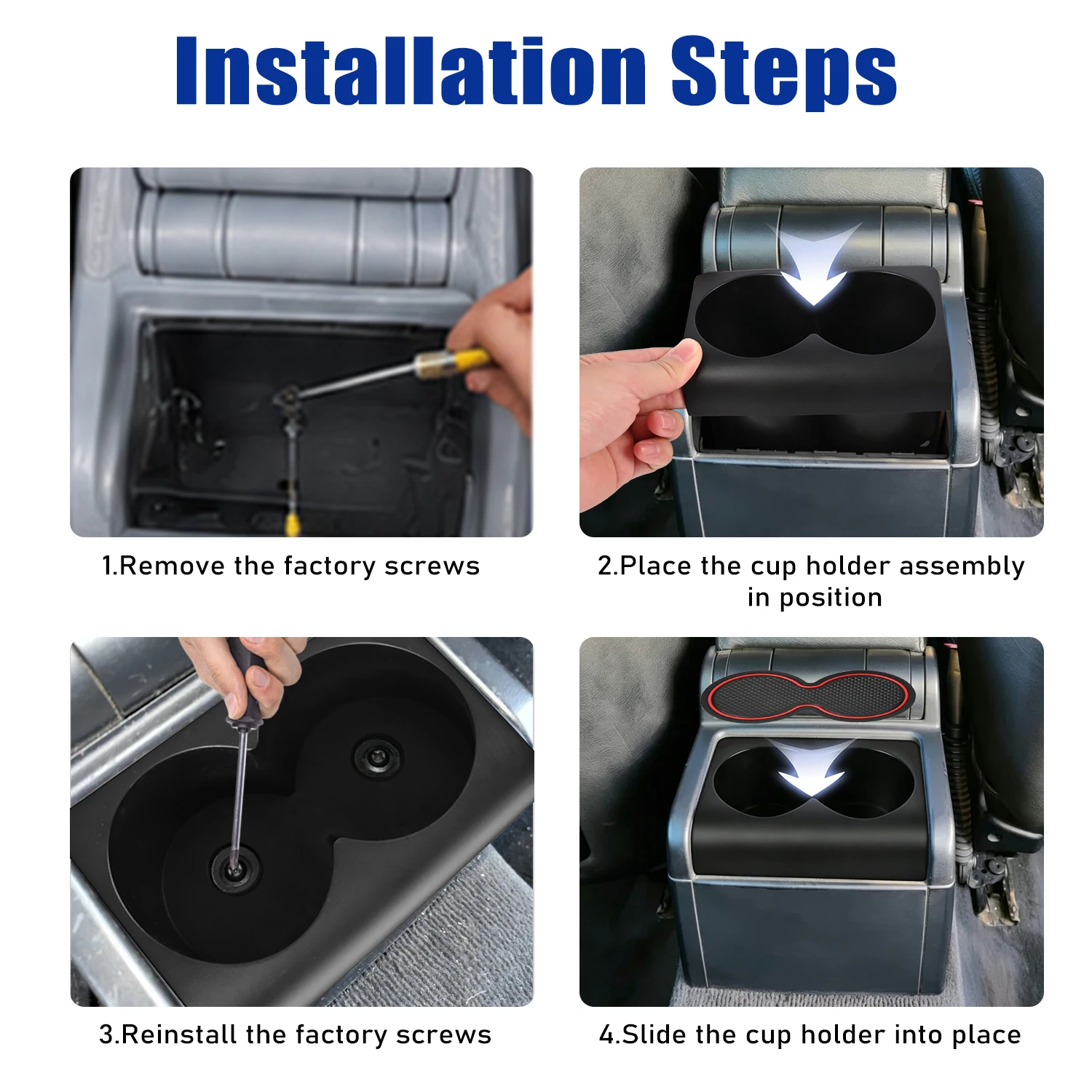 Installation Steps

1.Remove the factory screws

2.Place the cup holder assembly in position

3.Reinstall the factory screws

4.Slide the cup holder into place