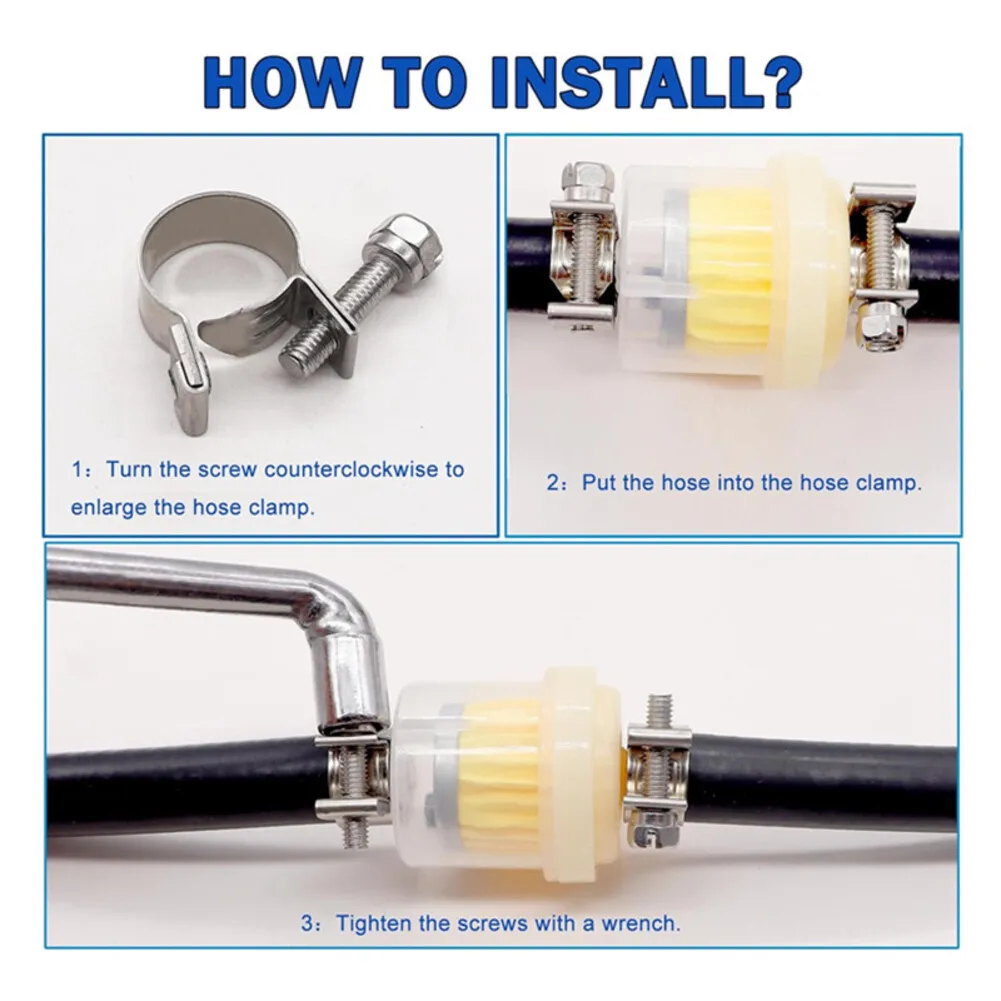 HOW TO INSTALL?

1：Turn the screw counterclockwise to enlarge the hose clamp.

2：Put the hose into the hose clamp.

3：Tighten the screws with a wrench.