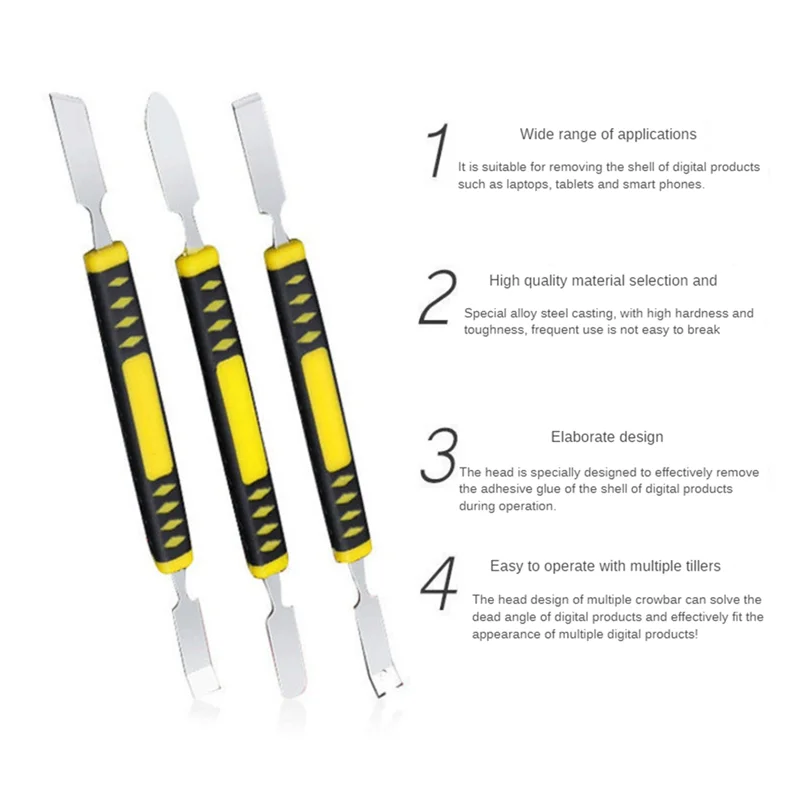 1
Wide range of applications
It is suitable for removing the shell of digital products such as laptops, tablets and smart phones.

2
High quality material selection and
Special alloy steel casting, with high hardness and toughness, frequent use is not easy to break

3
Elaborate design
The head is specially designed to effectively remove the adhesive glue of the shell of digital products during operation.

4
Easy to operate with multiple tillers
The head design of multiple crowbar can solve the dead angle of digital products and effectively fit the appearance of multiple digital products!