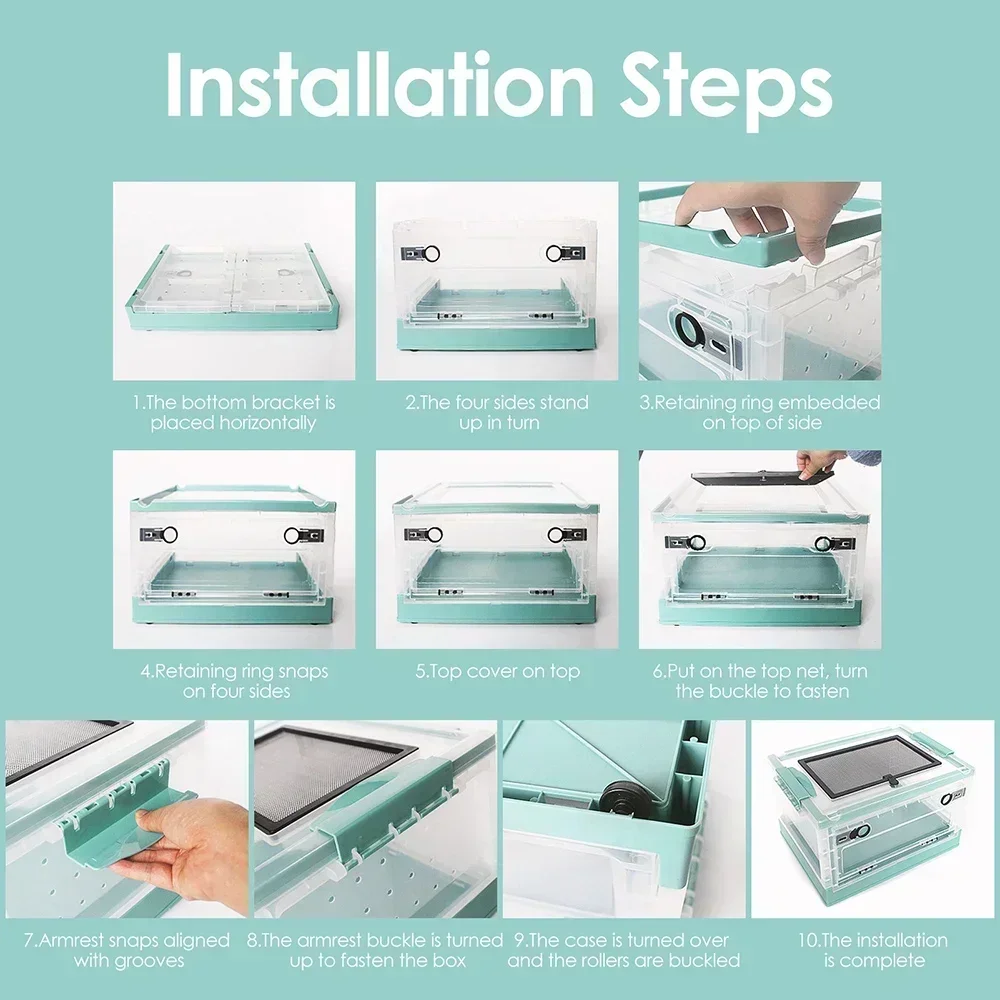 Installation Steps

1.The bottom bracket is placed horizontally

2.The four sides stand up in turn

3.Retaining ring embedded on top of side

4.Retaining ring snaps on four sides

5.Top cover on top

6.Put on the top net, turn the buckle to fasten

7.Armrest snaps aligned with grooves

8.The armrest buckle is turned up to fasten the box

9.The case is turned over and the rollers are buckled

10.The installation is complete