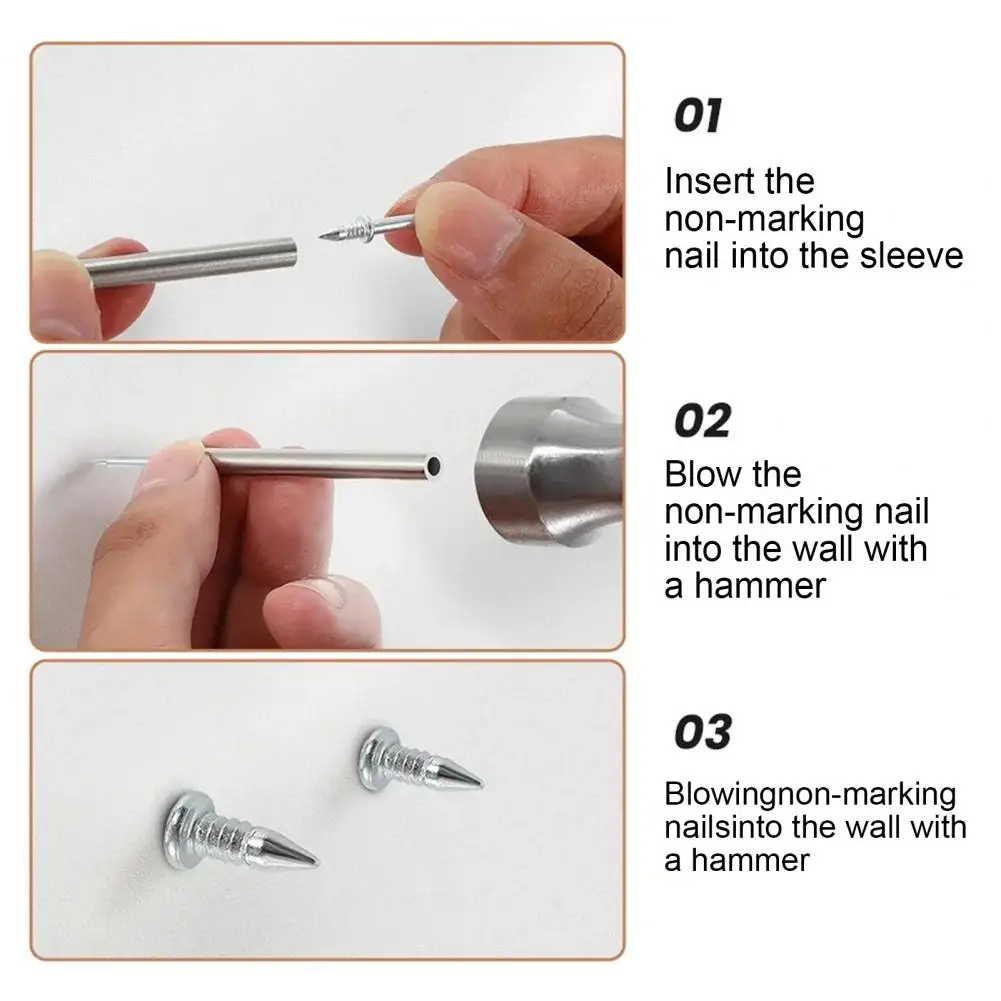 01

Insert the non-marking nail into the sleeve

02

Blow the non-marking nail into the wall with a hammer

03

Blowingnon-marking nailsinto the wall with a hammer