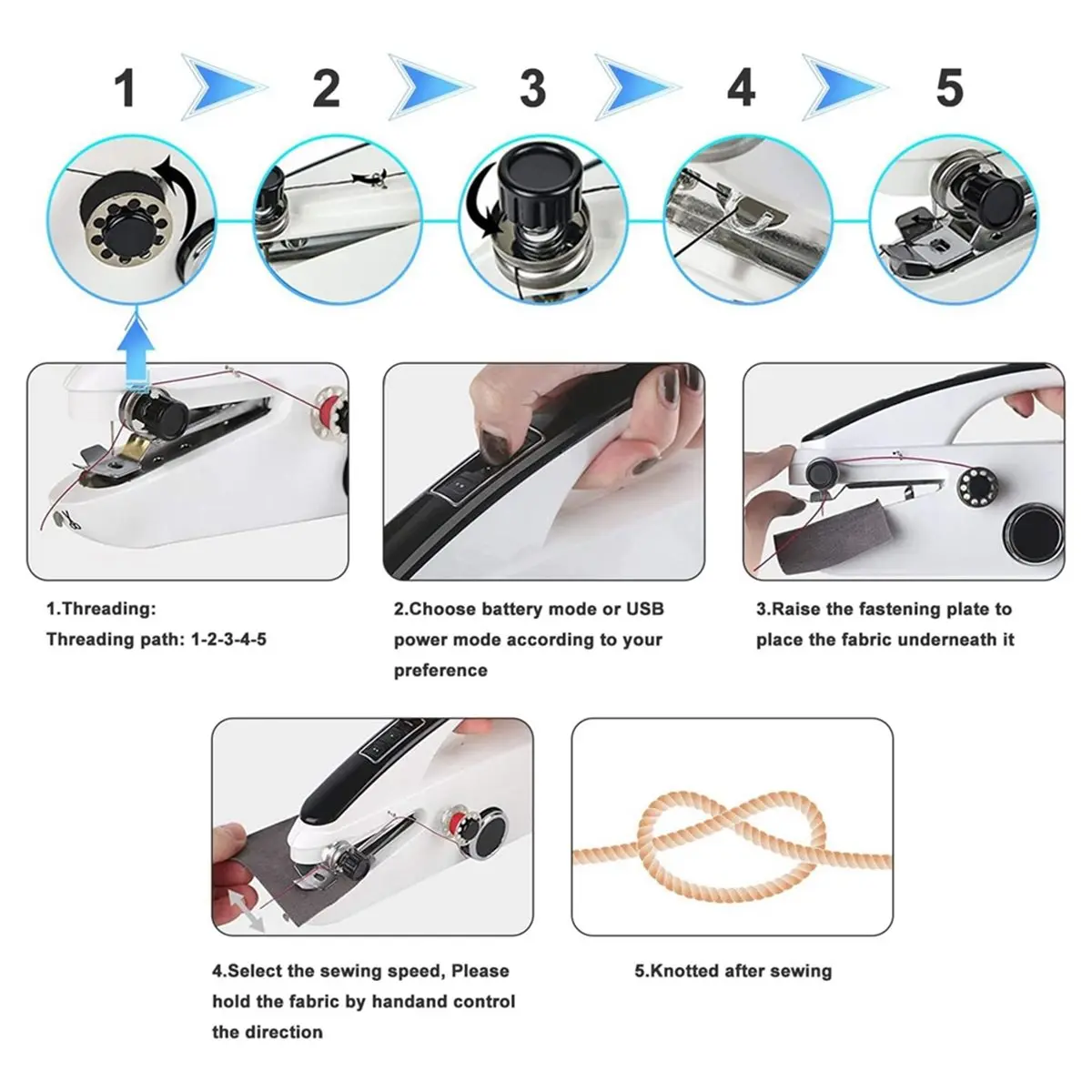 1 2 3 4 5

1.Threading:
Threading path: 1-2-3-4-5

2.Choose battery mode or USB power mode according to your preference

3.Raise the fastening plate to place the fabric underneath it

4.Select the sewing speed, Please hold the fabric by handand control the direction

5.Knotted after sewing