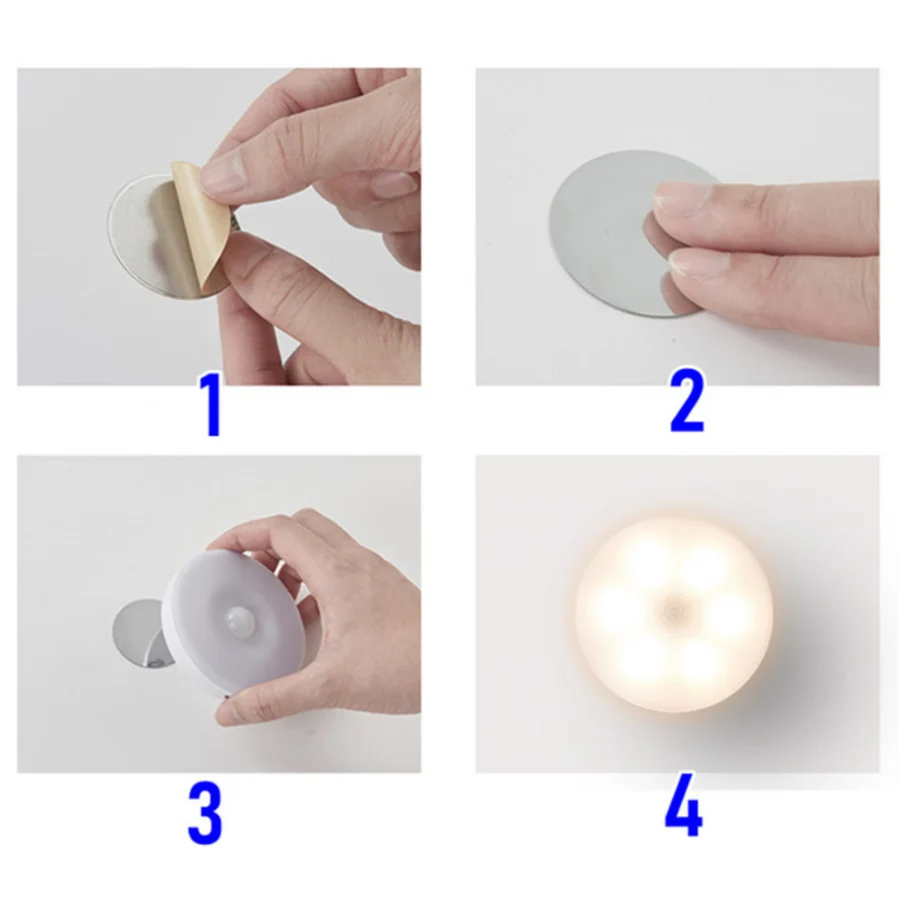 1

2

3

4