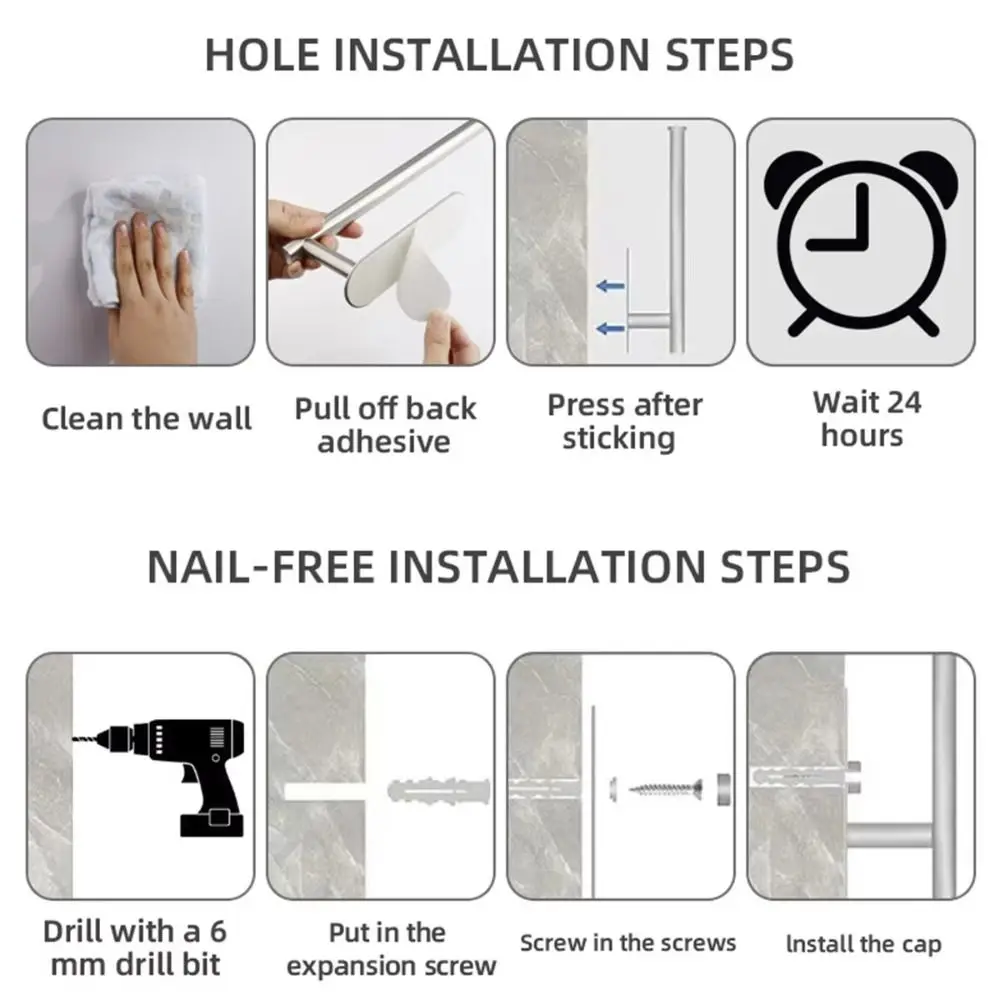 HOLE INSTALLATION STEPS

Clean the wall

Pull off back adhesive

Press after sticking

Wait 24 hours

NAIL-FREE INSTALLATION STEPS

Drill with a 6 mm drill bit

Put in the expansion screw

Screw in the screws

Install the cap