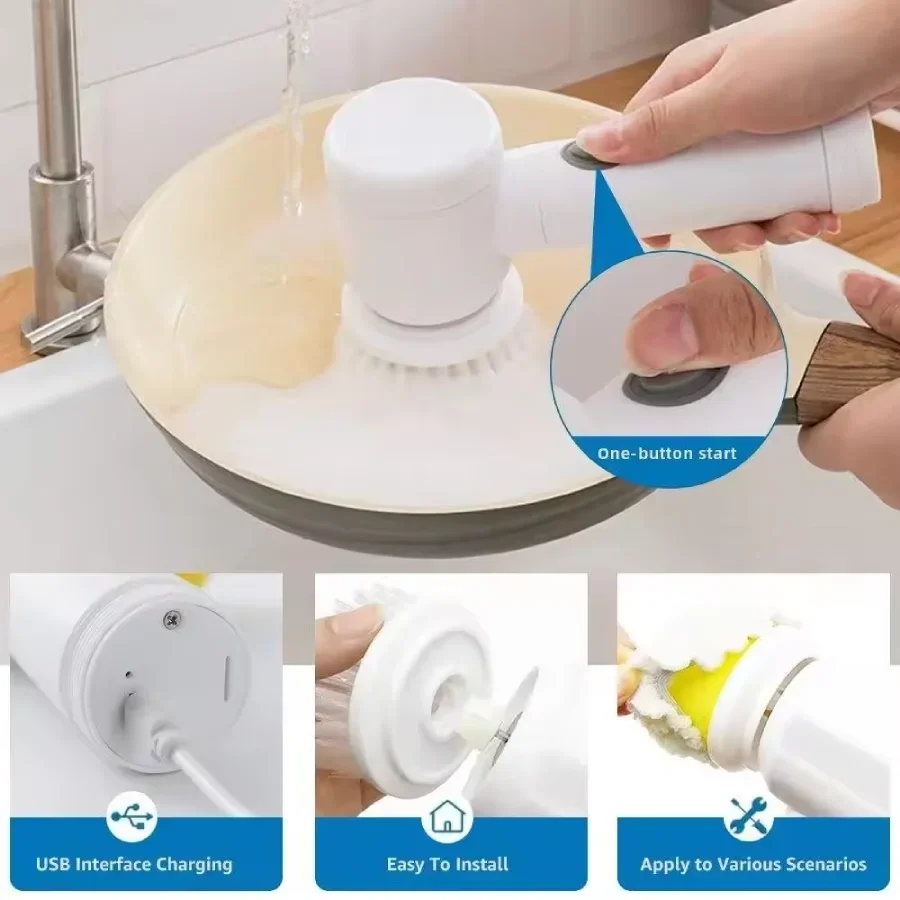 One-button start

USB Interface Charging

Easy To Install

Apply to Various Scenarios