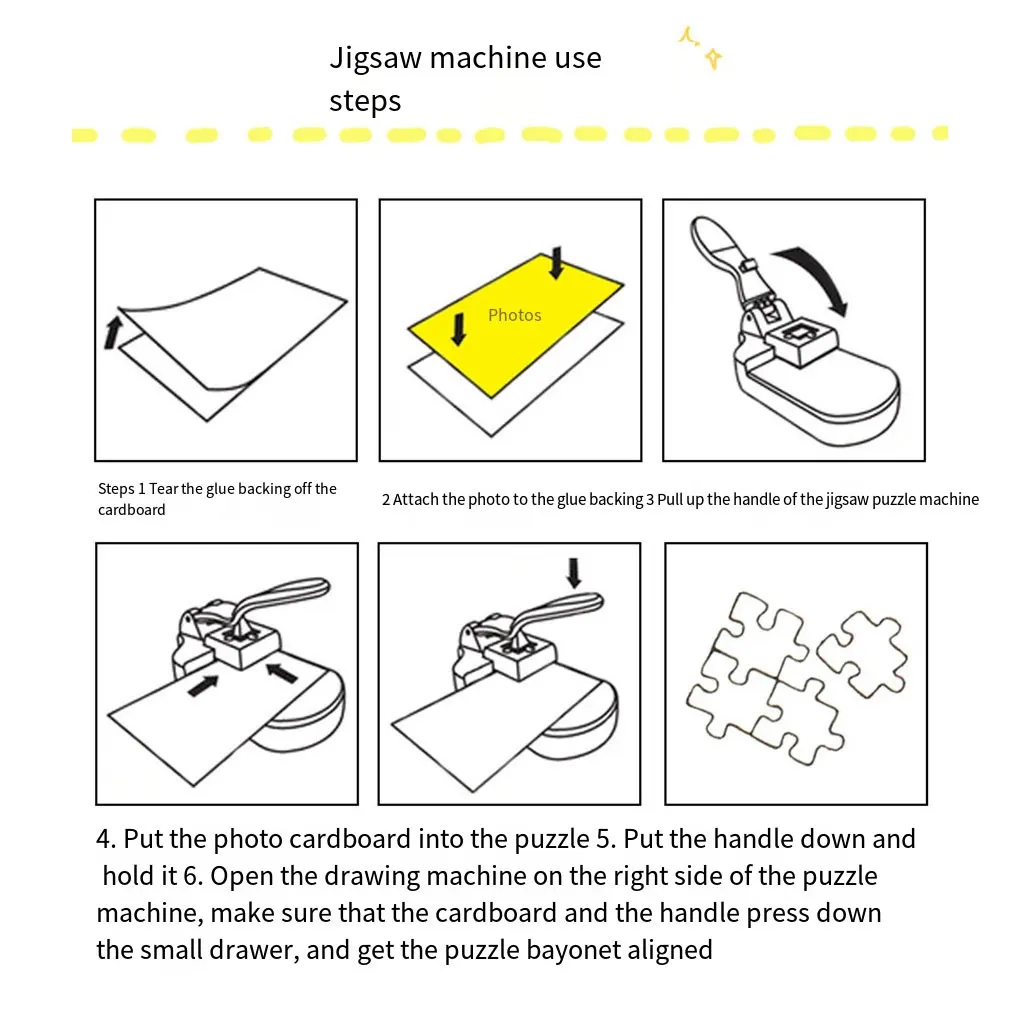 Jigsaw machine use steps

Photos

Steps 1 Tear the glue backing off the cardboard

2 Attach the photo to the glue backing 3 Pull up the handle of the jigsaw puzzle machine

4. Put the photo cardboard into the puzzle 5. Put the handle down and hold it 6. Open the drawing machine on the right side of the puzzle machine, make sure that the cardboard and the handle press down the small drawer, and get the puzzle bayonet aligned