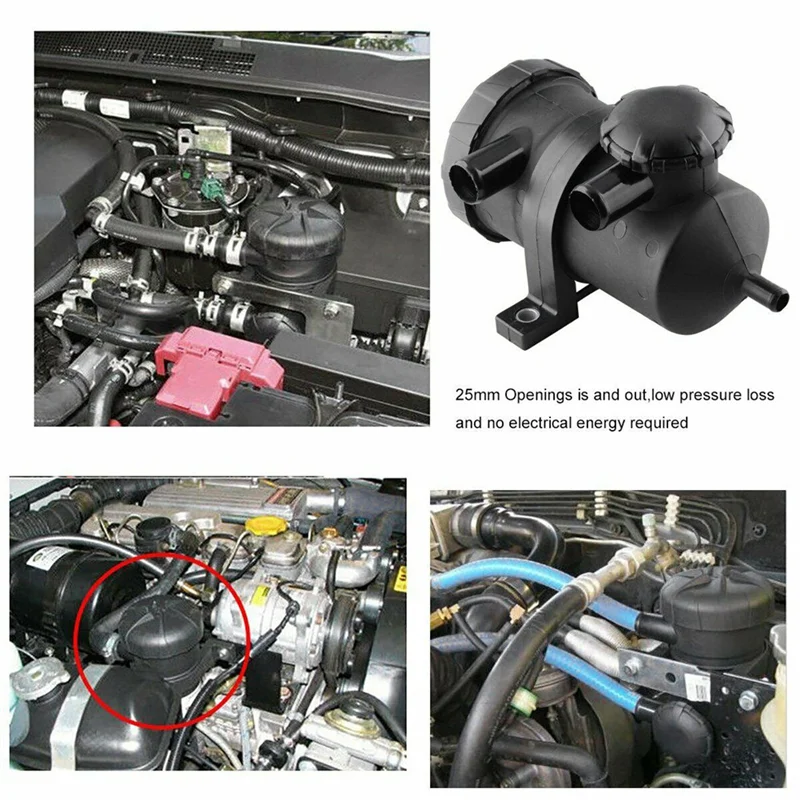 25mm Openings is and out,low pressure loss and no electrical energy required