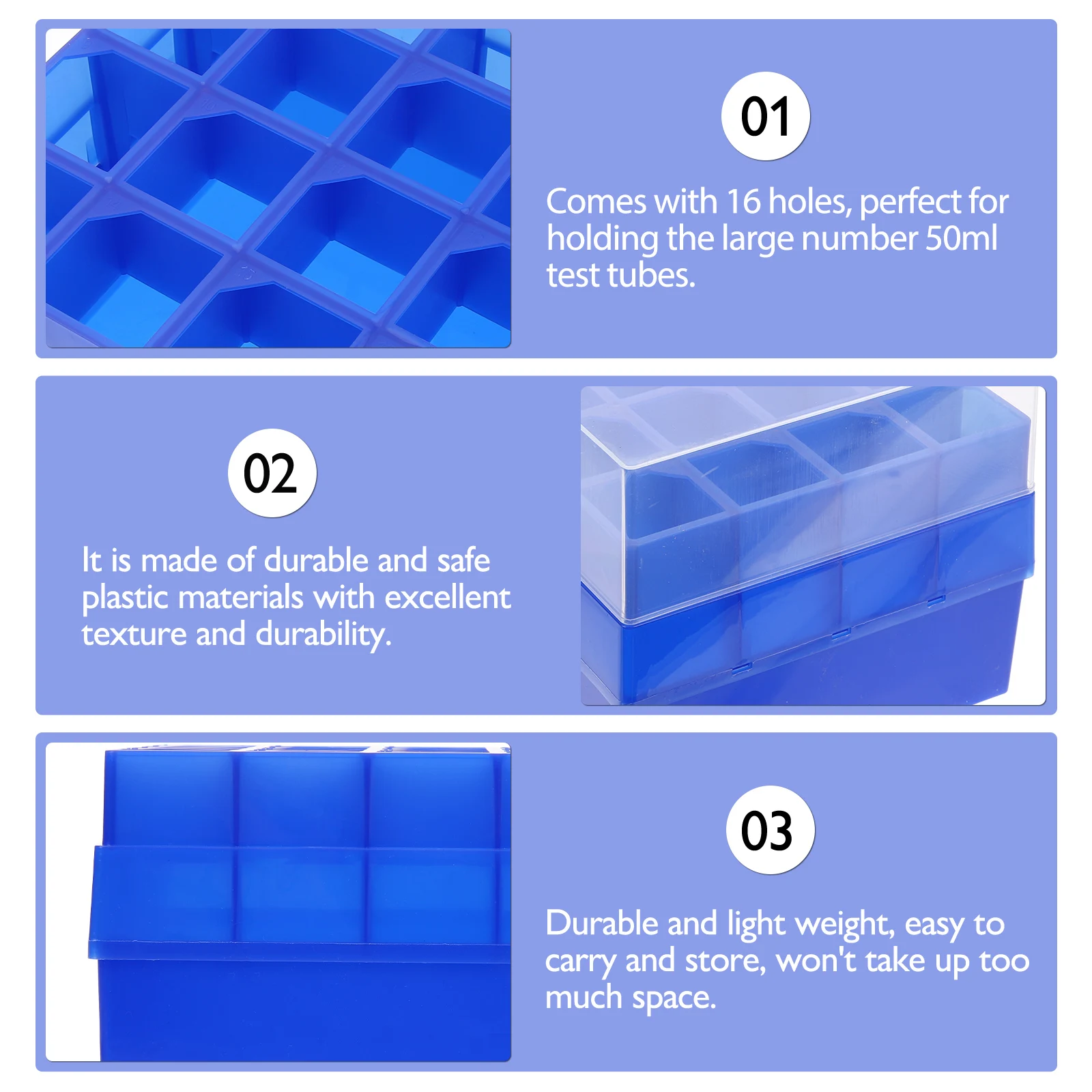 01

Comes with 16 holes, perfect for holding the large number 50ml test tubes.

02

It is made of durable and safe plastic materials with excellent texture and durability.

03

Durable and light weight, easy to carry and store, won't take up too much space.