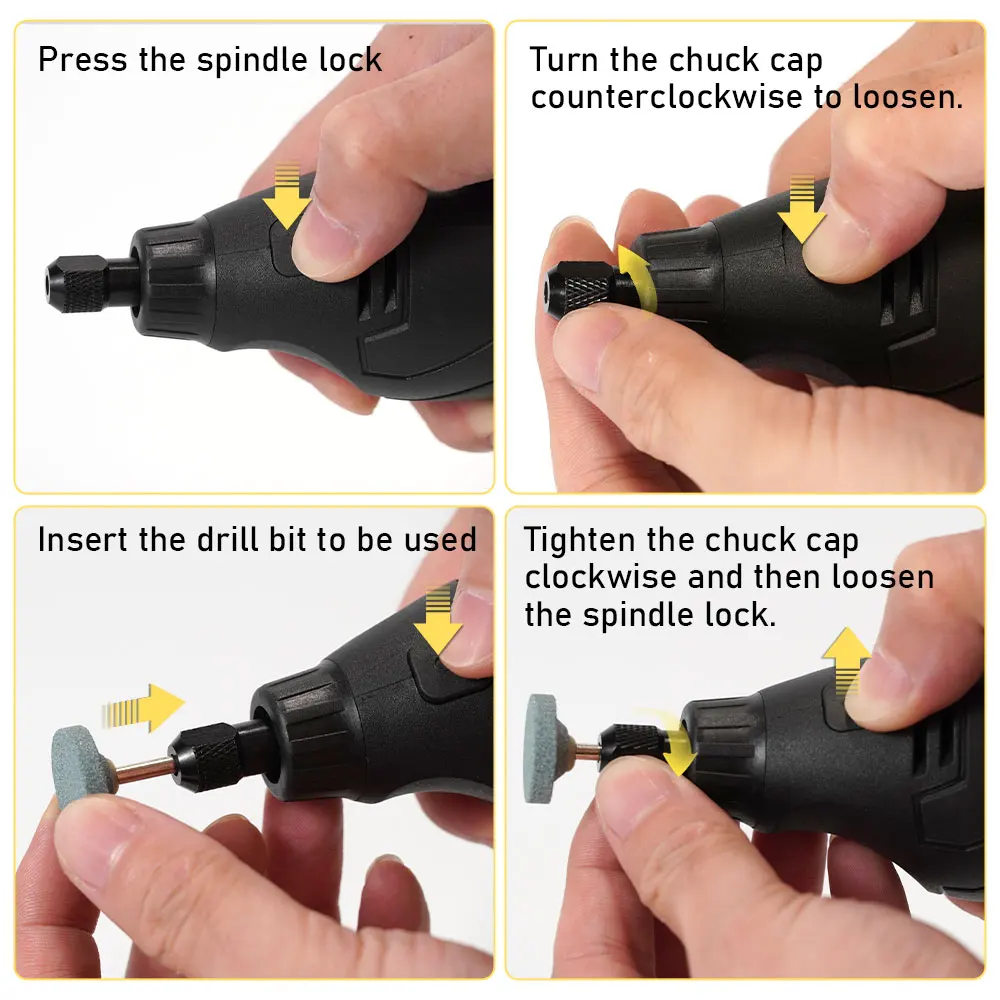 Press the spindle lock

Turn the chuck cap counterclockwise to loosen.

Insert the drill bit to be used

Tighten the chuck cap clockwise and then loosen the spindle lock.