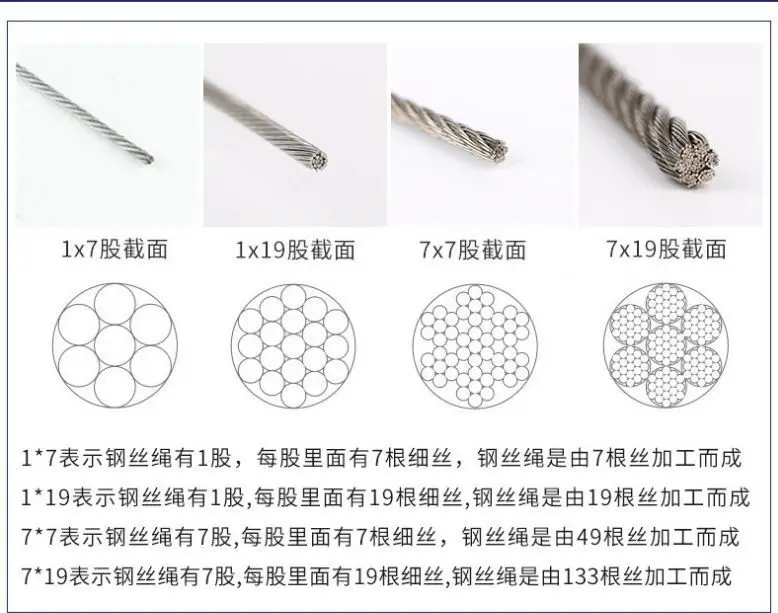 1x7股截面

1x19股截面

7x7股截面

7x19股截面

1*7表示钢丝绳有1股，每股里面有7根细丝，钢丝绳是由7根丝加工而成

1*19表示钢丝绳有1股,每股里面有19根细丝,钢丝绳是由19根丝加工而成

7*7表示钢丝绳有7股,每股里面有7根细丝，钢丝绳是由49根丝加工而成

7*19表示钢丝绳有7股,每股里面有19根细丝,钢丝绳是由133根丝加工而成