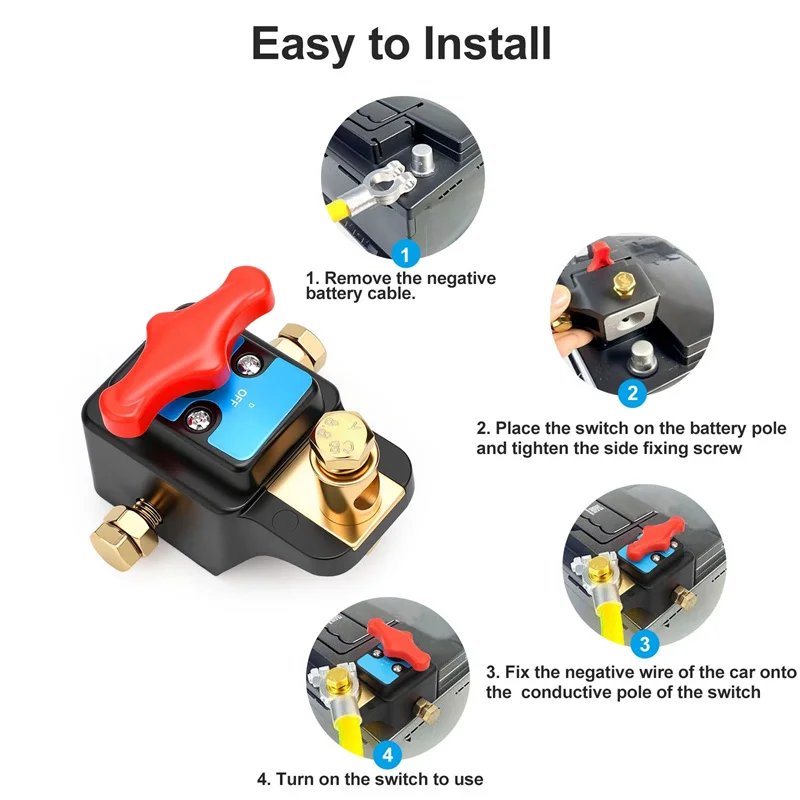 Easy to Install

1

1. Remove the negative battery cable.

OFF

2

2. Place the switch on the battery pole and tighten the side fixing screw

3

3. Fix the negative wire of the car onto the conductive pole of the switch

4

4. Turn on the switch to use