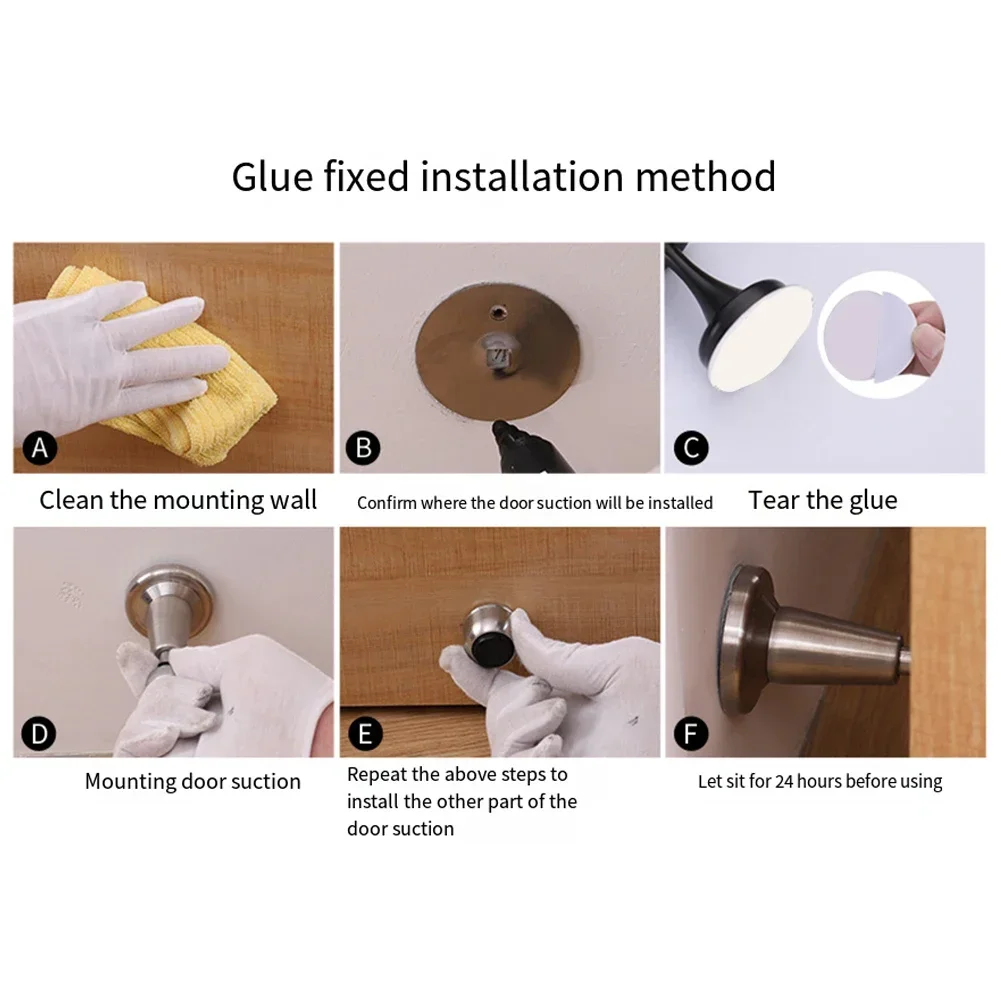 Glue fixed installation method

A

Clean the mounting wall

B

Confirm where the door suction will be installed

C

Tear the glue

D

Mounting door suction

E

Repeat the above steps to install the other part of the door suction

F

Let sit for 24 hours before using