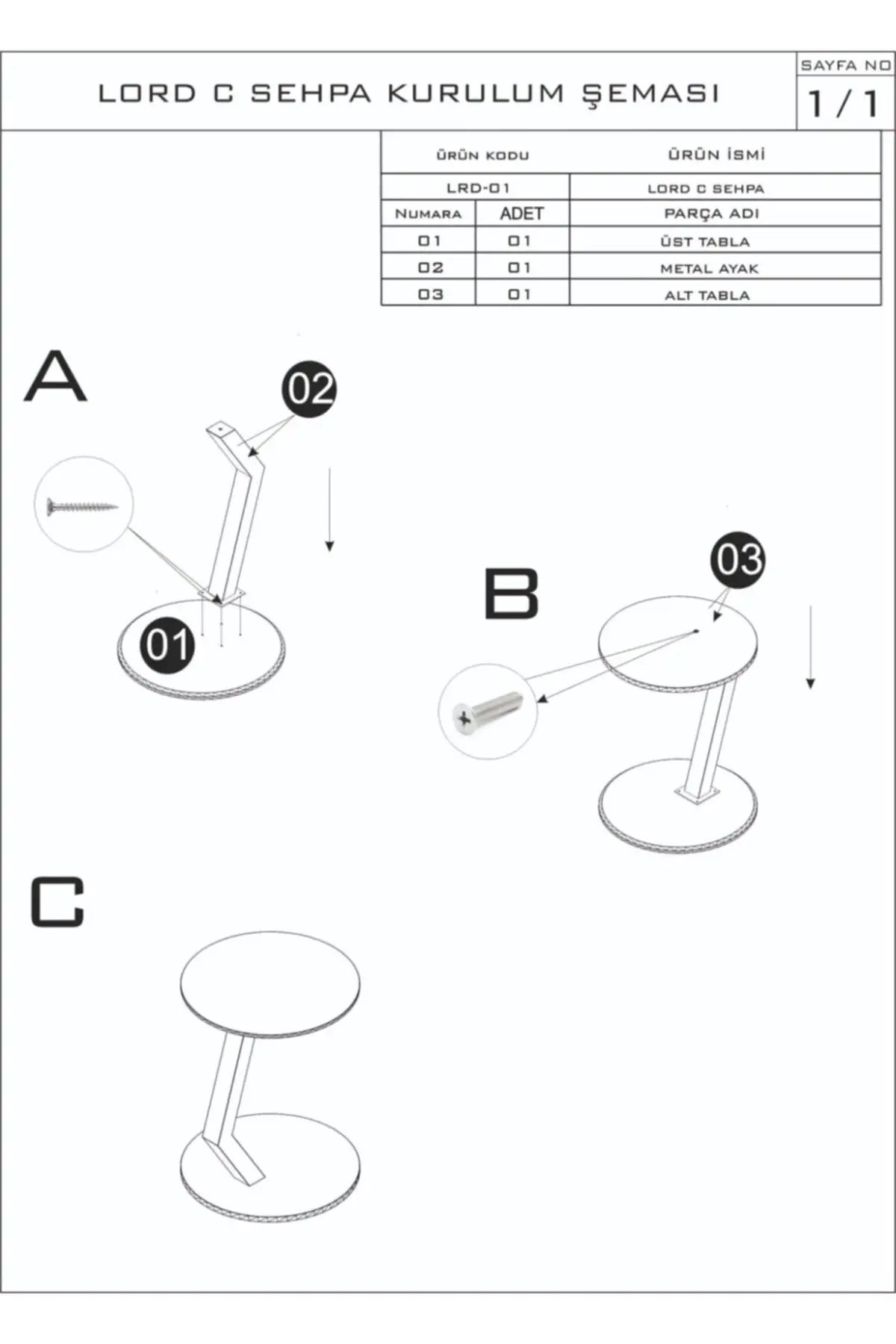 LORD C SEHPA KURULUM ŞEMASI

SAYFA NO
1 / 1

| ÜRÜN KODU | | ÜRÜN İSMİ |
|---|---|---|
| LRD-01 | | LORD C SEHPA |
| NUMARA | ADET | PARÇA ADI |
| 01 | 01 | ÜST TABLA |
| 02 | 01 | METAL AYAK |
| 03 | 01 | ALT TABLA |

A

02

01

B

03

C