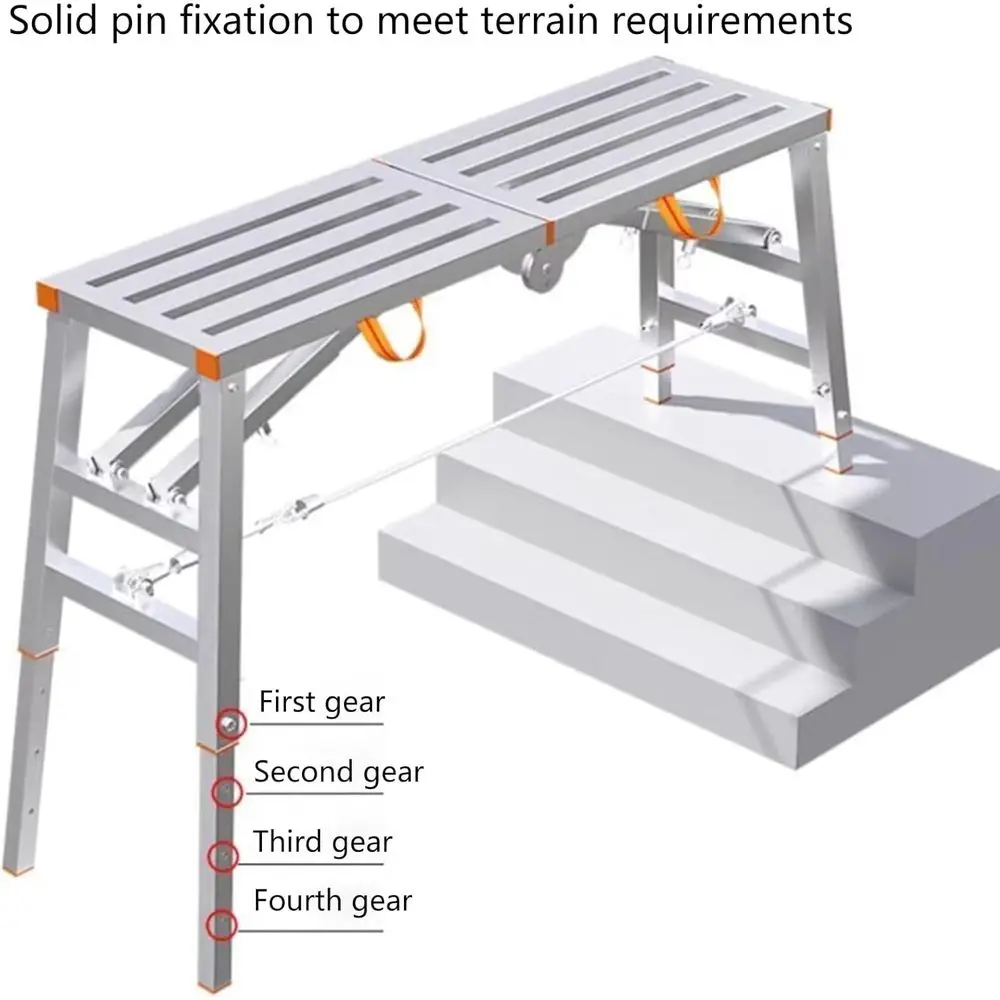 Solid pin fixation to meet terrain requirements

First gear
Second gear
Third gear
Fourth gear