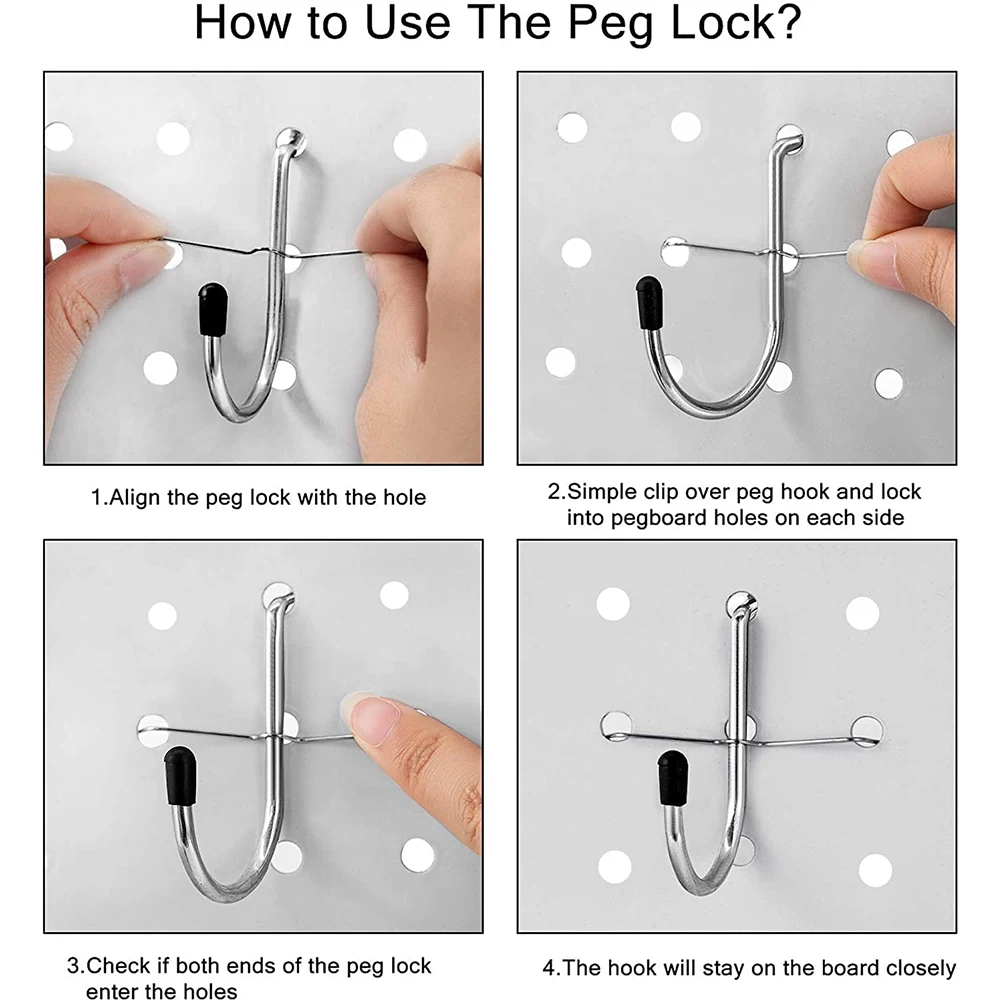 How to Use The Peg Lock?

1.Align the peg lock with the hole

2.Simple clip over peg hook and lock into pegboard holes on each side

3.Check if both ends of the peg lock enter the holes

4.The hook will stay on the board closely