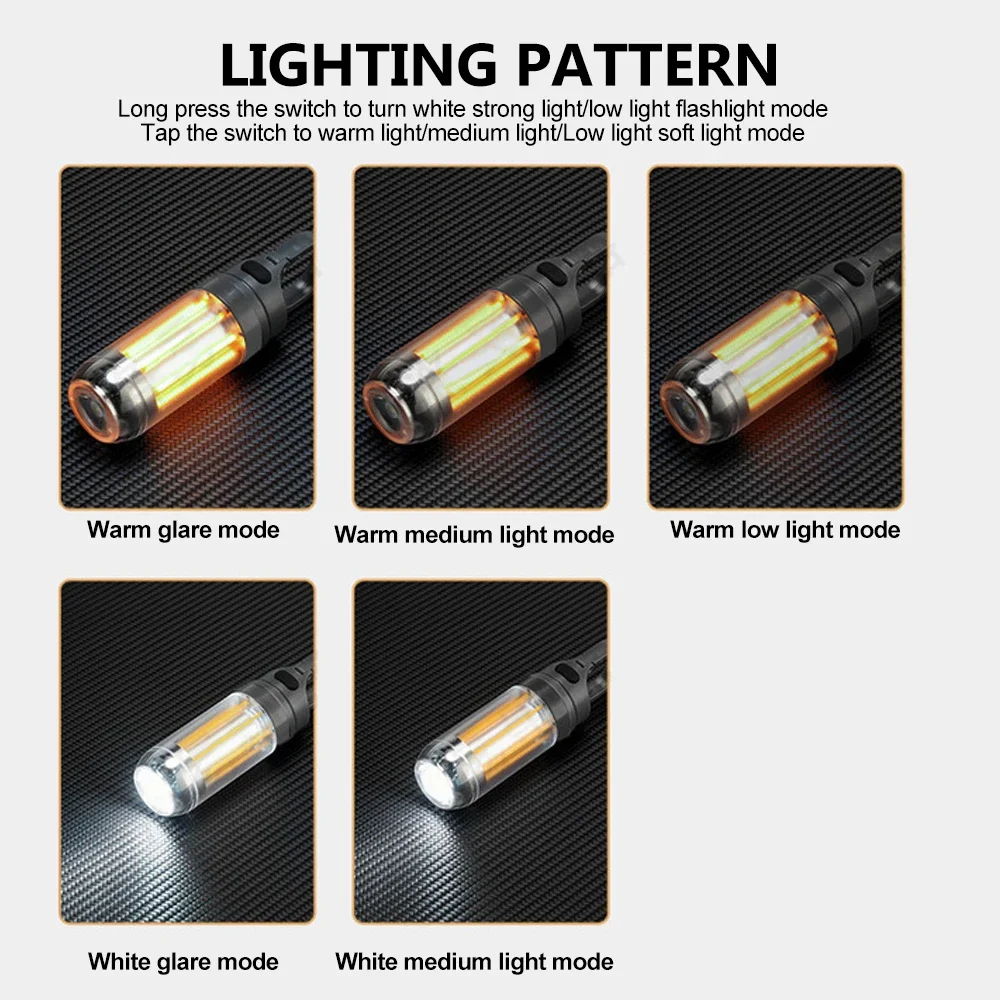 LIGHTING PATTERN

Long press the switch to turn white strong light/low light flashlight mode
Tap the switch to warm light/medium light/Low light soft light mode

Warm glare mode

Warm medium light mode

Warm low light mode

White glare mode

White medium light mode