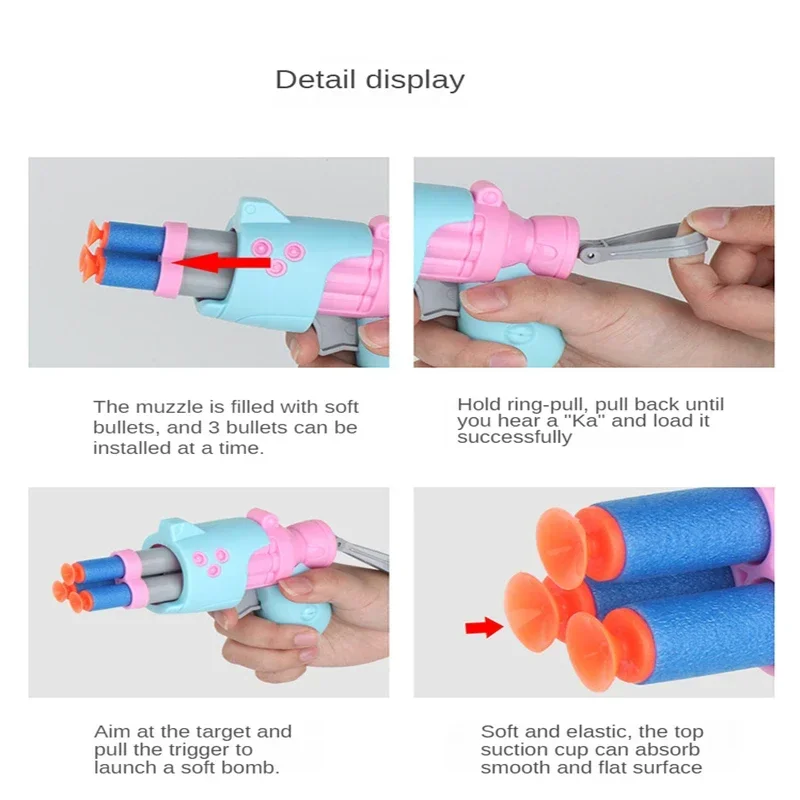 Detail display

The muzzle is filled with soft bullets, and 3 bullets can be installed at a time.

Hold ring-pull, pull back until you hear a "Ka" and load it successfully

Aim at the target and pull the trigger to launch a soft bomb.

Soft and elastic, the top suction cup can absorb smooth and flat surface