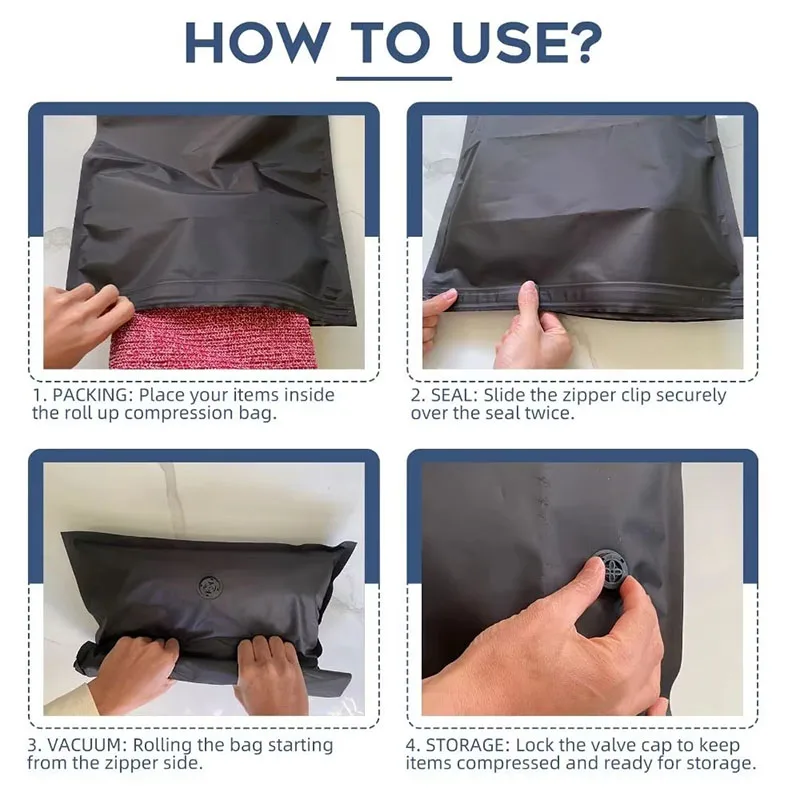 HOW TO USE?

1. PACKING: Place your items inside the roll up compression bag.

2. SEAL: Slide the zipper clip securely over the seal twice.

3. VACUUM: Rolling the bag starting from the zipper side.

4. STORAGE: Lock the valve cap to keep items compressed and ready for storage.