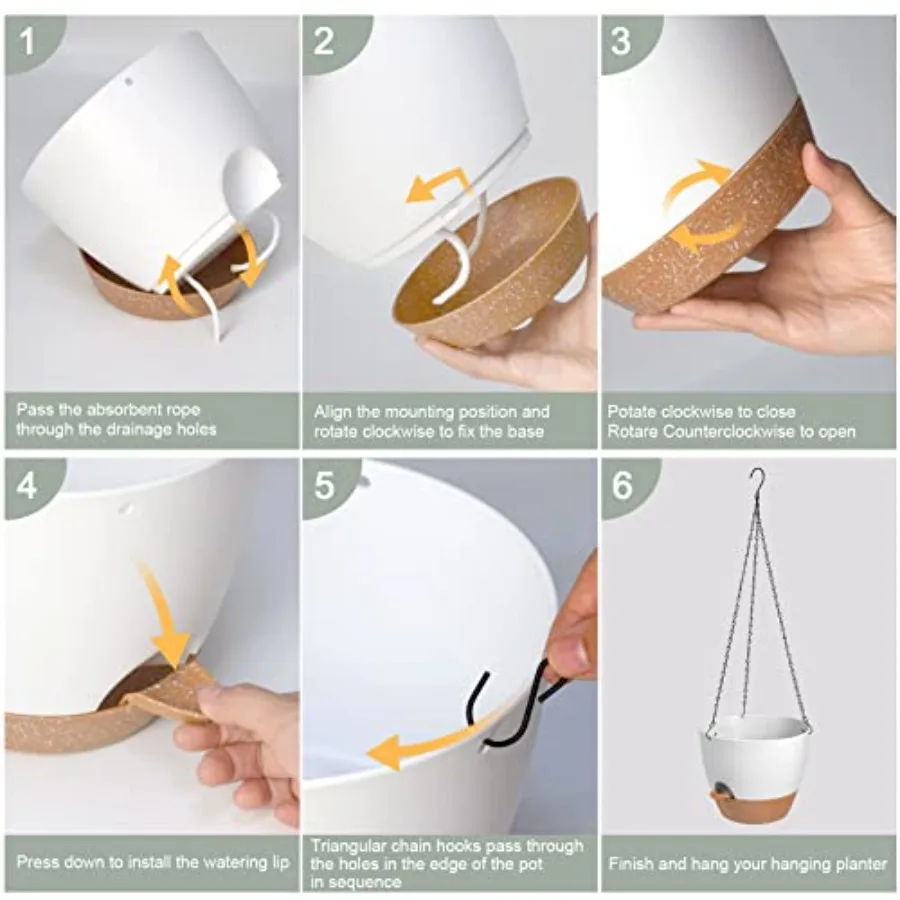 1

Pass the absorbent rope through the drainage holes

2

Align the mounting position and rotate clockwise to fix the base

3

Potate clockwise to close
Rotare Counterclockwise to open

4

Press down to install the watering lip

5

Triangular chain hooks pass through the holes in the edge of the pot in sequence

6

Finish and hang your hanging planter