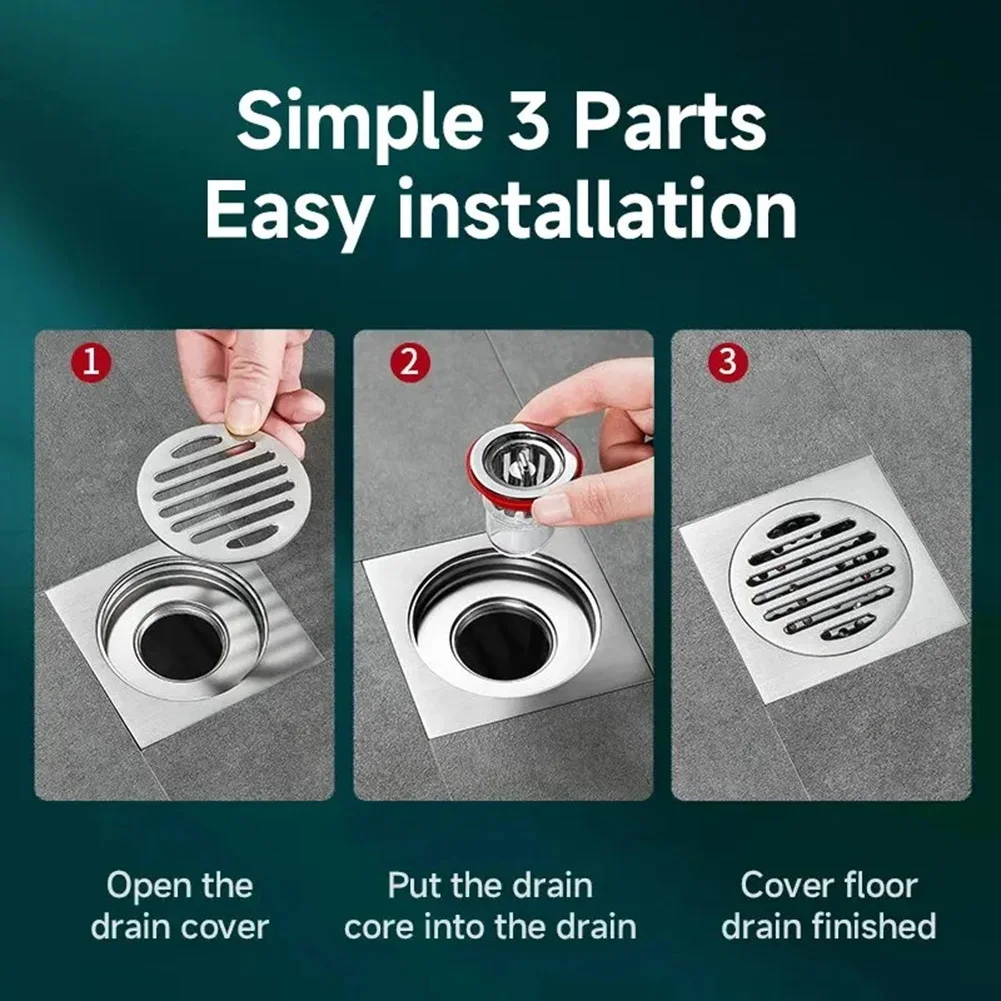 Simple 3 Parts
Easy installation

1

2

3

Open the drain cover

Put the drain core into the drain

Cover floor drain finished