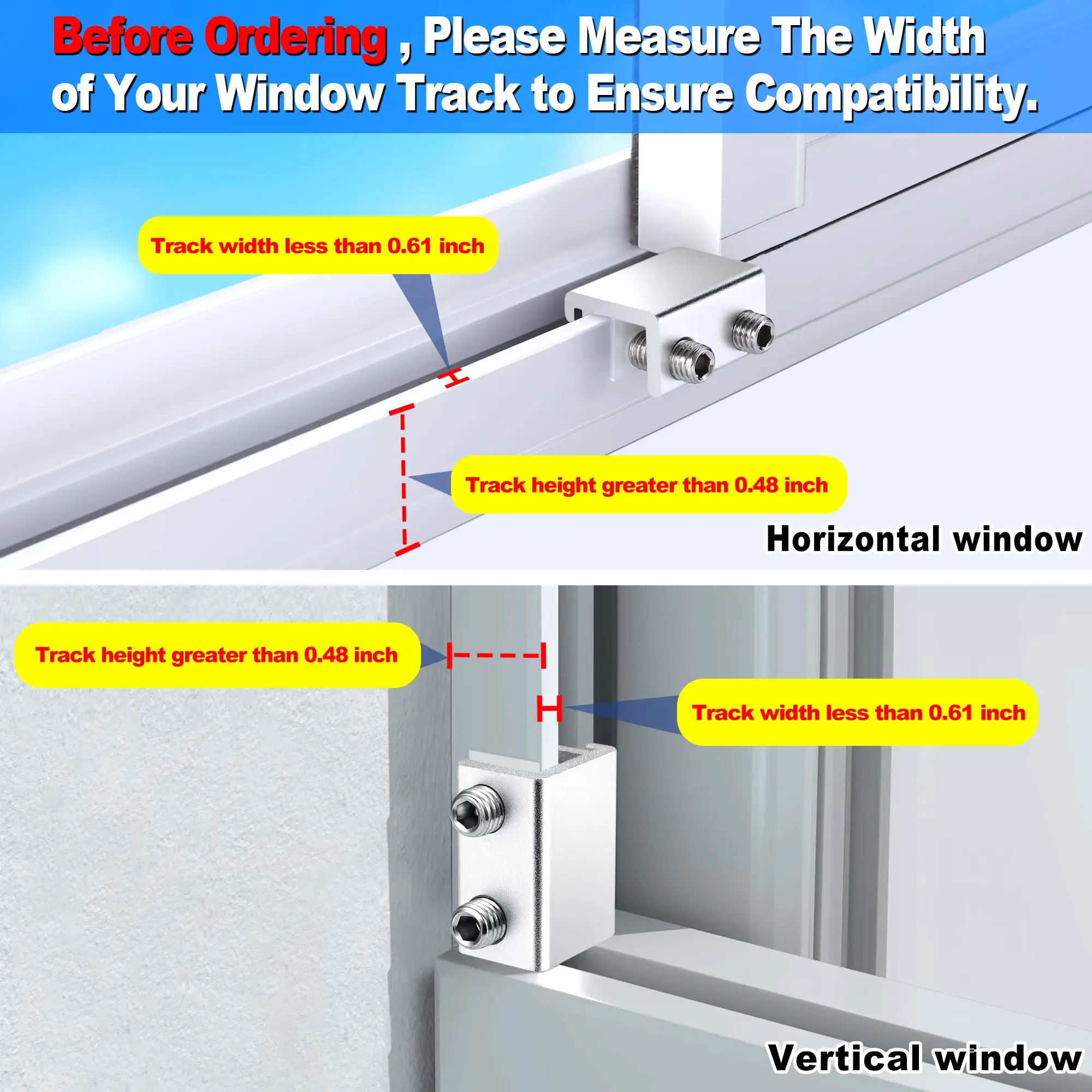 Before Ordering , Please Measure The Width of Your Window Track to Ensure Compatibility.

Track width less than 0.61 inch

Track height greater than 0.48 inch

Horizontal window

Track height greater than 0.48 inch

Track width less than 0.61 inch

Vertical window