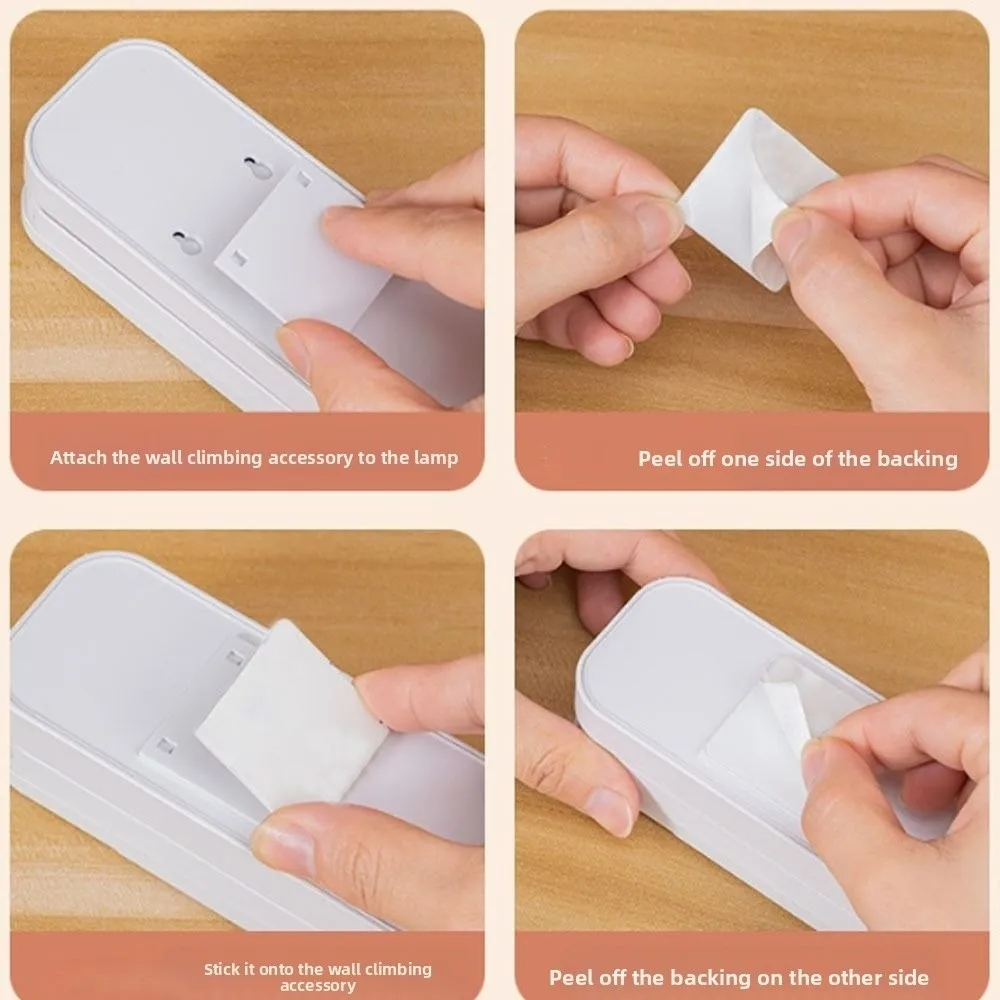 Attach the wall climbing accessory to the lamp

Peel off one side of the backing

Stick it onto the wall climbing accessory

Peel off the backing on the other side