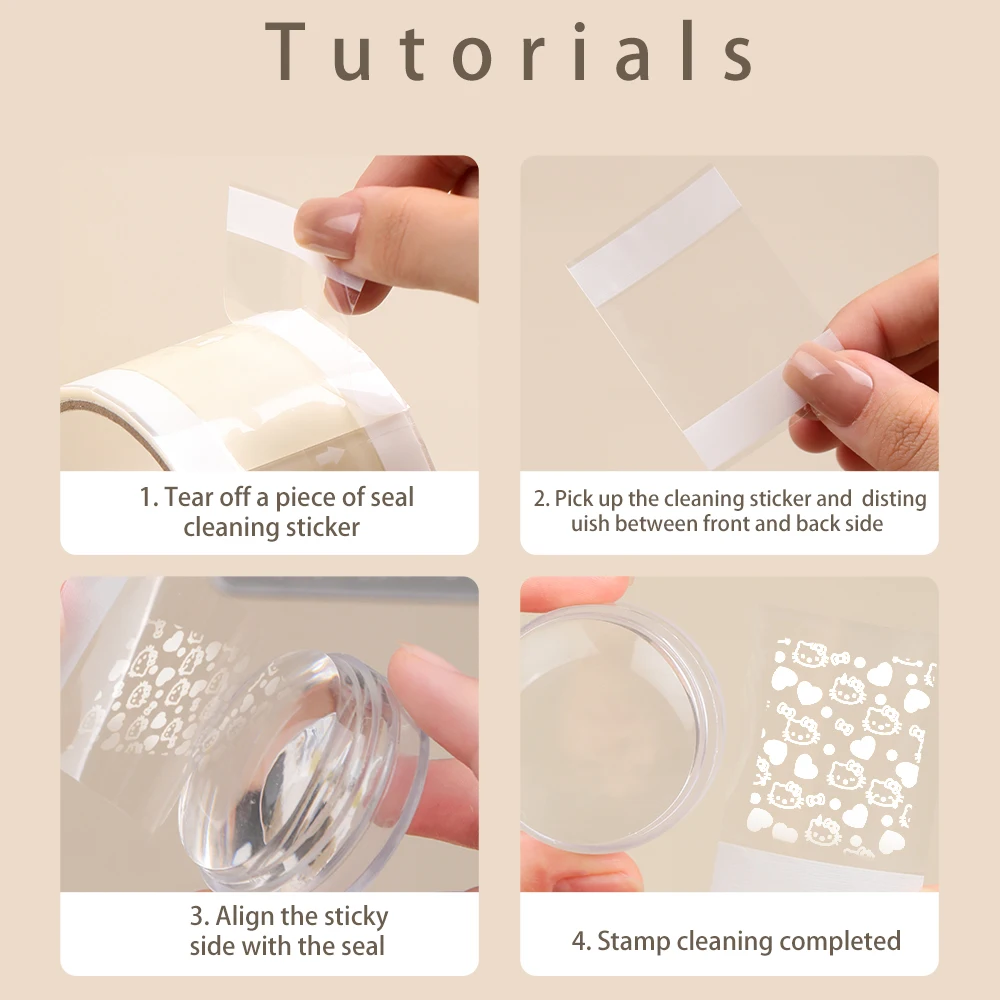 Tutorials

1. Tear off a piece of seal cleaning sticker

2. Pick up the cleaning sticker and disting uish between front and back side

3. Align the sticky side with the seal

4. Stamp cleaning completed