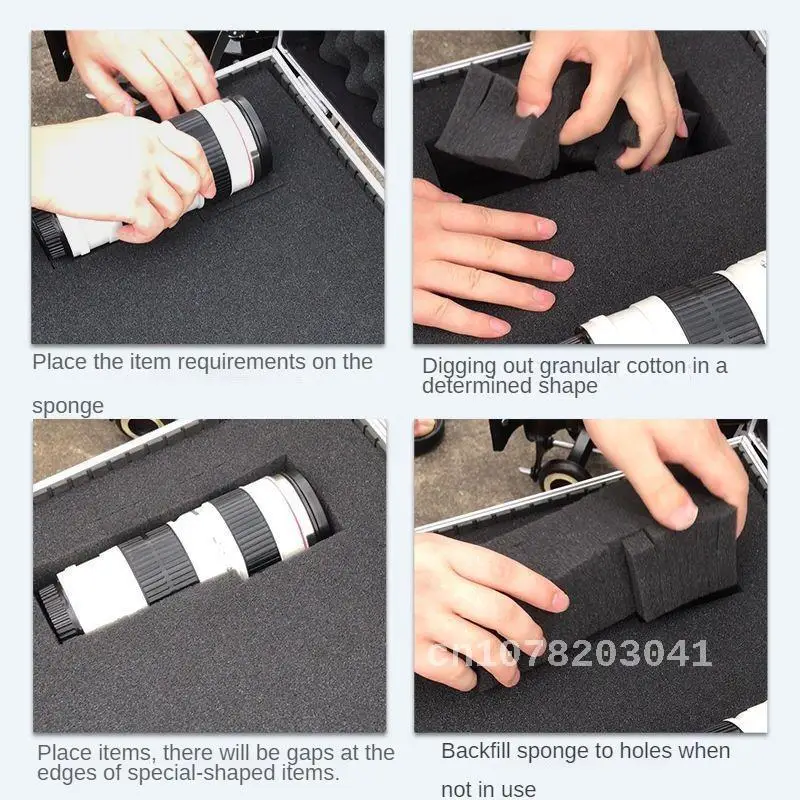 Place the item requirements on the

sponge

Digging out granular cotton in a determined shape

Place items, there will be gaps at the edges of special-shaped items.

cn1078203041

Backfill sponge to holes when

not in use