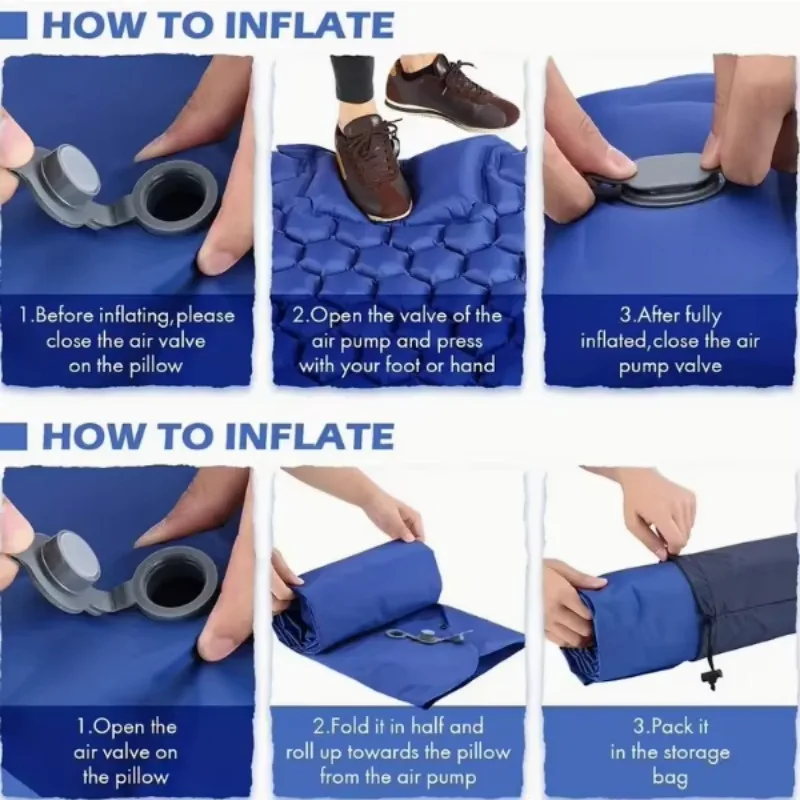 HOW TO INFLATE

1.Before inflating,please close the air valve on the pillow

2.Open the valve of the air pump and press with your foot or hand

3.After fully inflated,close the air pump valve

HOW TO INFLATE

1.Open the air valve on the pillow

2.Fold it in half and roll up towards the pillow from the air pump

3.Pack it in the storage bag