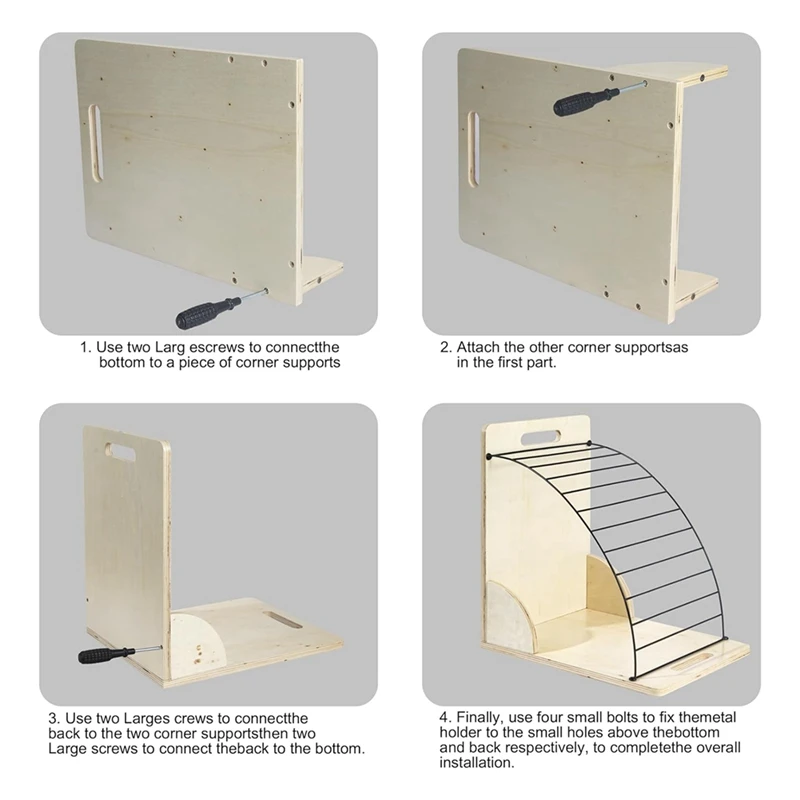 1. Use two Larg escrews to connectthe bottom to a piece of corner supports

2. Attach the other corner supportsas in the first part.

3. Use two Larges crews to connectthe back to the two corner supportsthen two Large screws to connect theback to the bottom.

4. Finally, use four small bolts to fix themetal holder to the small holes above thebottom and back respectively, to completethe overall installation.