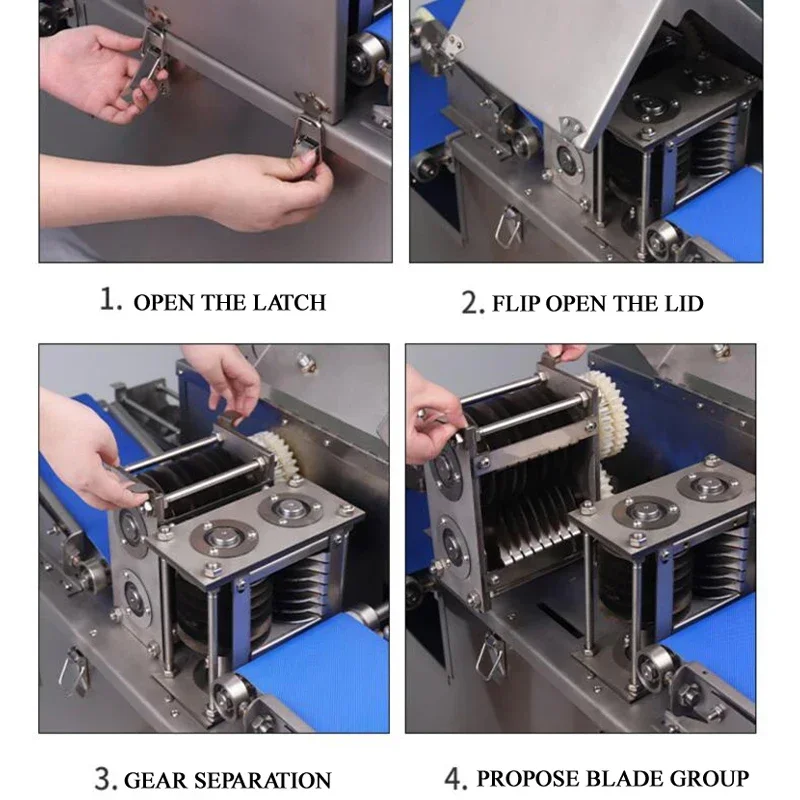 1. OPEN THE LATCH

2. FLIP OPEN THE LID

3. GEAR SEPARATION

4. PROPOSE BLADE GROUP