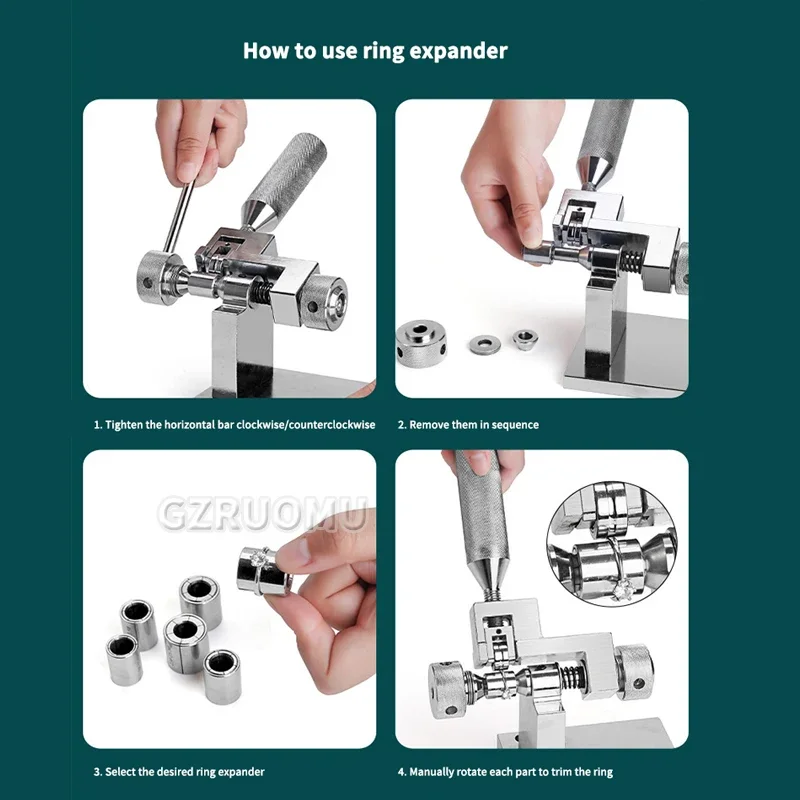 How to use ring expander

1. Tighten the horizontal bar clockwise/counterclockwise

2. Remove them in sequence

GZRUOMU

3. Select the desired ring expander

4. Manually rotate each part to trim the ring