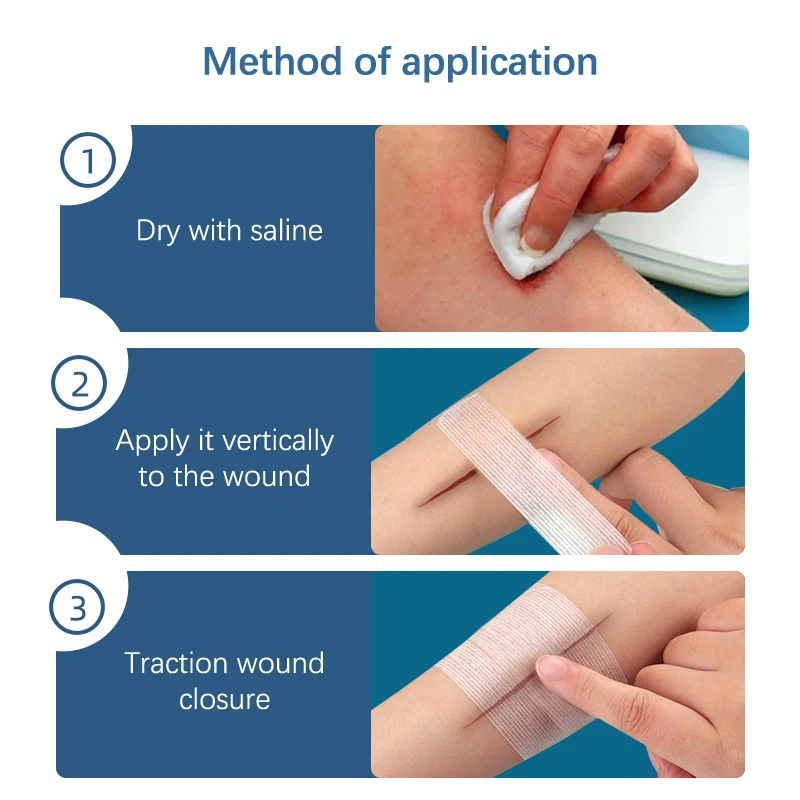 Method of application

1

Dry with saline

2

Apply it vertically to the wound

3

Traction wound closure