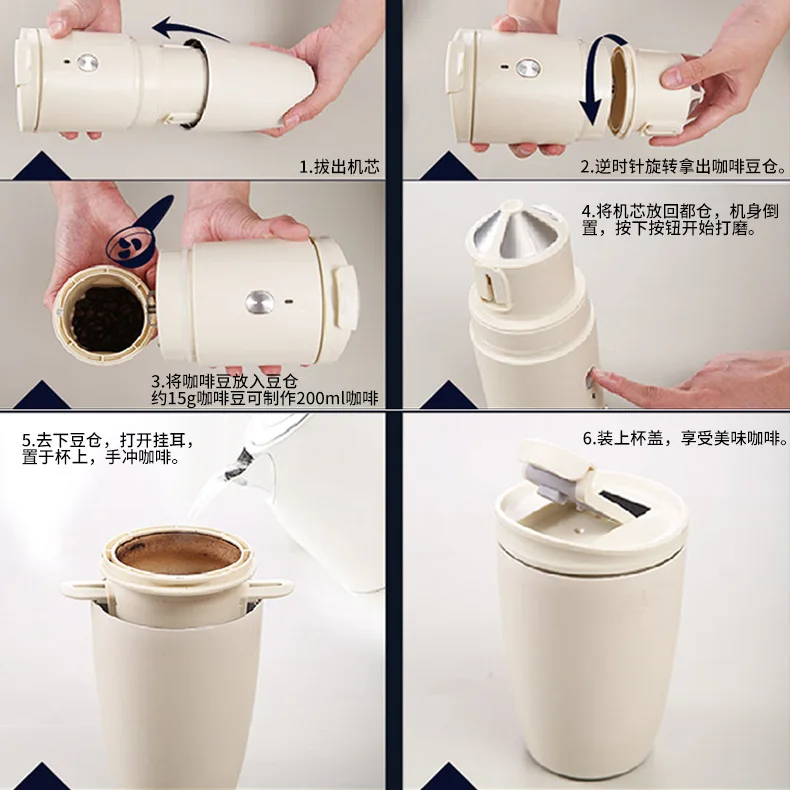 1.拔出机芯

2.逆时针旋转拿出咖啡豆仓。

3.将咖啡豆放入豆仓
约15g咖啡豆可制作200ml咖啡

4.将机芯放回都仓，机身倒置，按下按钮开始打磨。

5.去下豆仓，打开挂耳，置于杯上，手冲咖啡。

6.装上杯盖，享受美味咖啡。