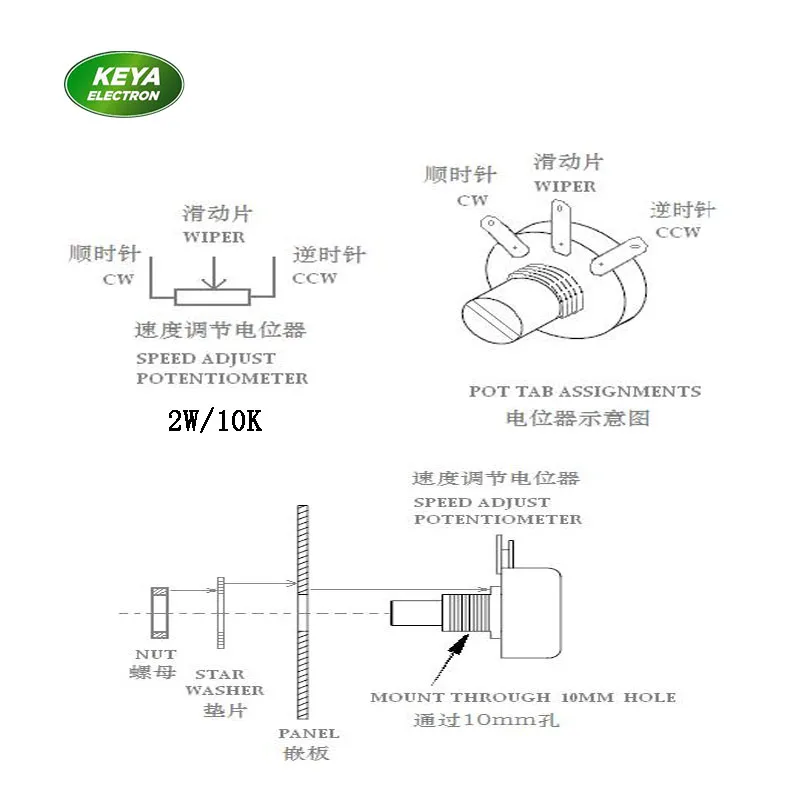 KEYA
ELECTRON

滑动片
WIPER
顺时针
CW
逆时针
CCW
速度调节电位器
SPEED ADJUST
POTENTIOMETER

2W/10K

顺时针
CW
滑动片
WIPER
逆时针
CCW

POT TAB ASSIGNMENTS
电位器示意图

速度调节电位器
SPEED ADJUST
POTENTIOMETER

NUT
螺母
STAR
WASHER
垫片
PANEL
嵌板
MOUNT THROUGH 10MM HOLE
通过10mm孔