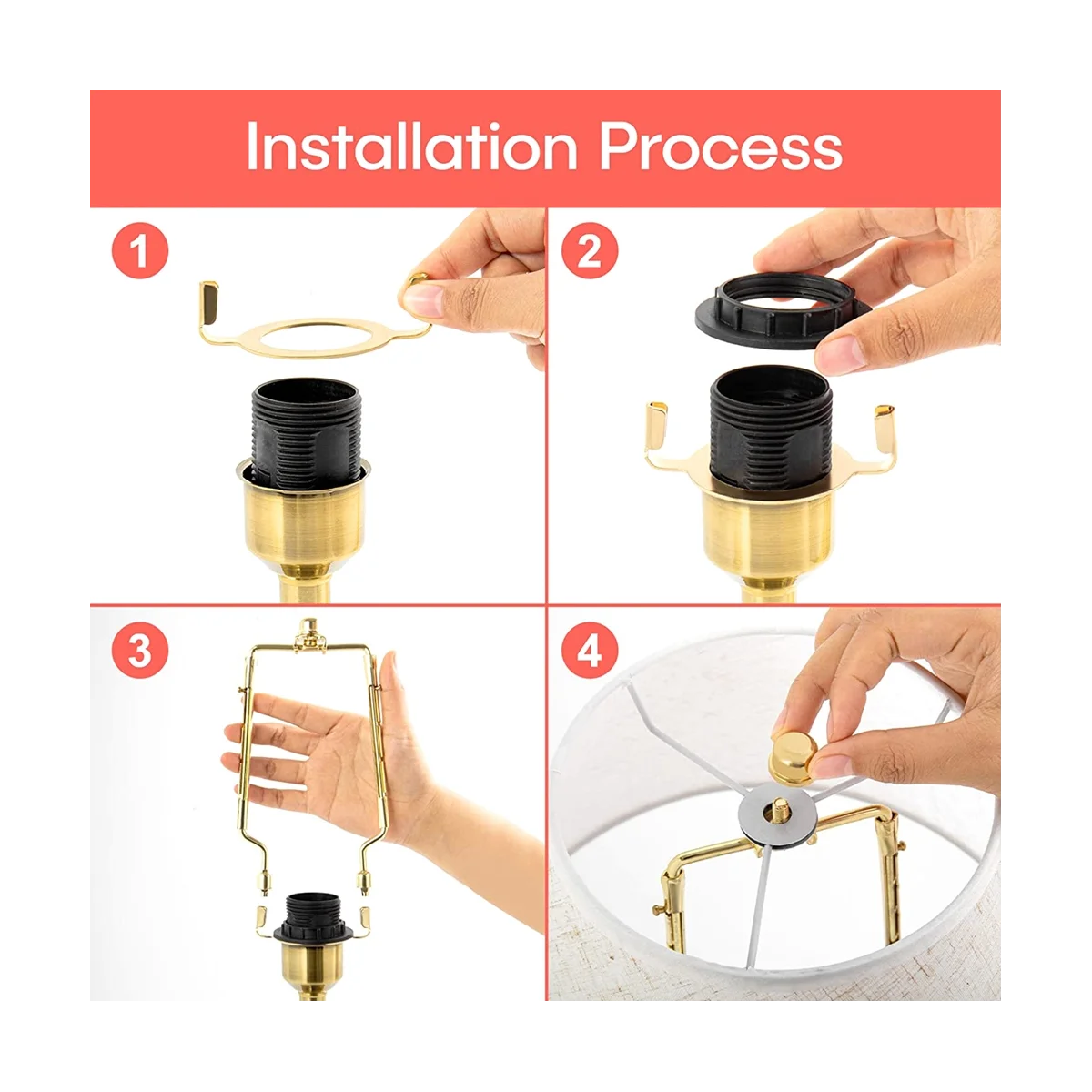 Installation Process

1

2

3

4