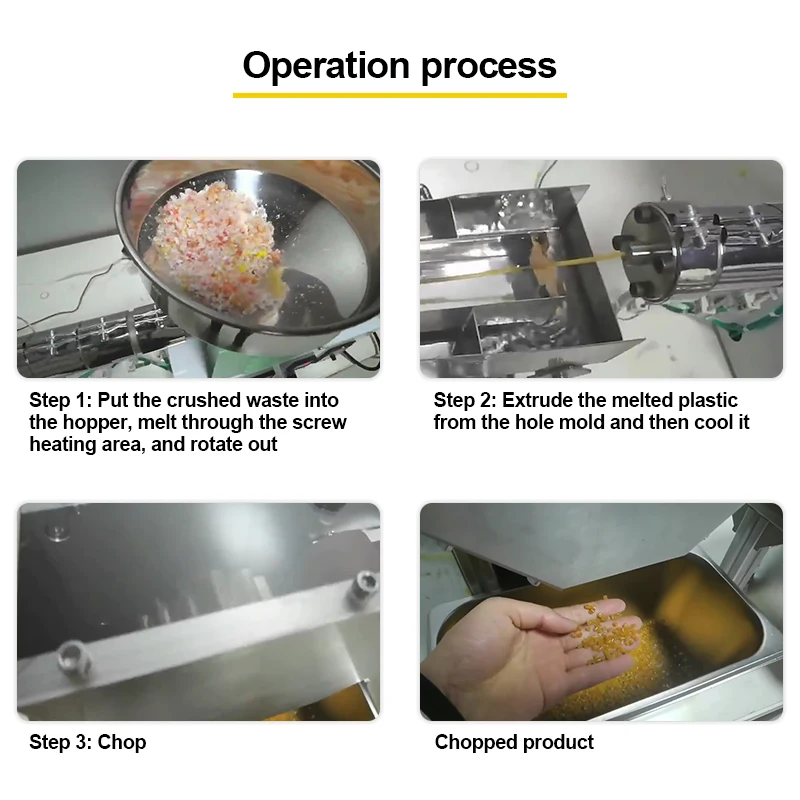 Operation process

Step 1: Put the crushed waste into the hopper, melt through the screw heating area, and rotate out

Step 2: Extrude the melted plastic from the hole mold and then cool it

Step 3: Chop

Chopped product