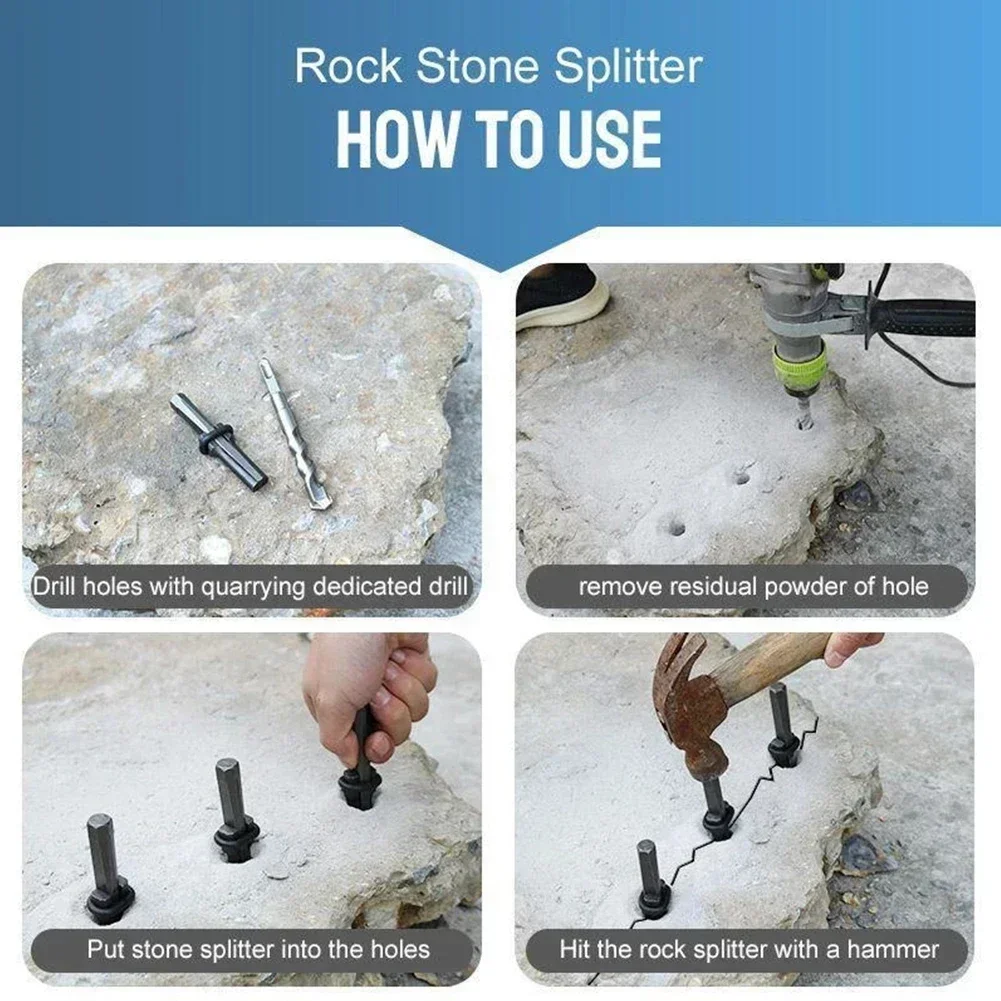 Rock Stone Splitter
HOW TO USE

Drill holes with quarrying dedicated drill

remove residual powder of hole

Put stone splitter into the holes

Hit the rock splitter with a hammer