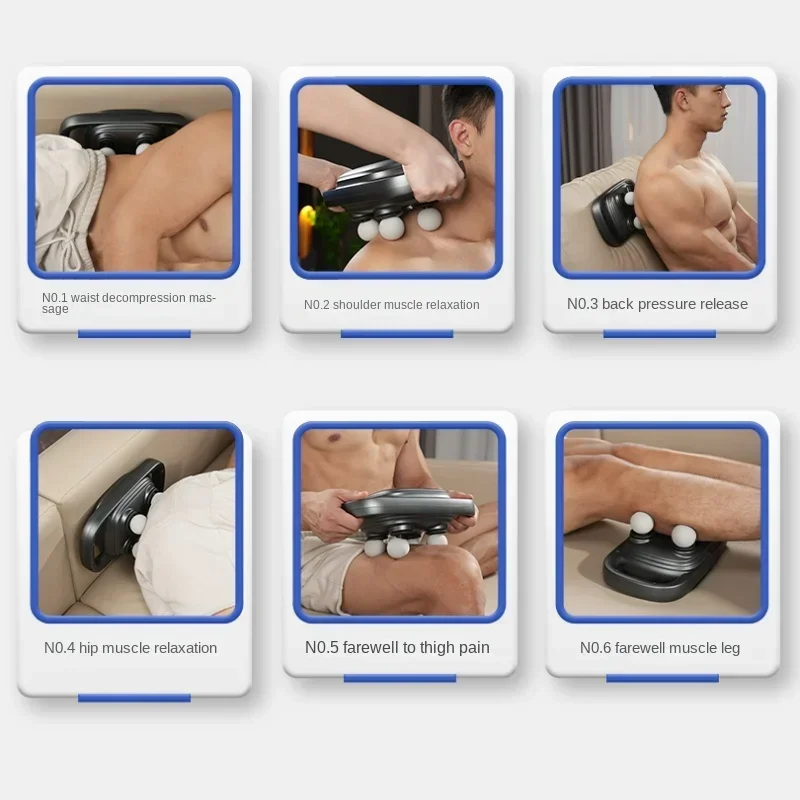 N0.1 waist decompression massage

N0.2 shoulder muscle relaxation

N0.3 back pressure release

N0.4 hip muscle relaxation

N0.5 farewell to thigh pain

N0.6 farewell muscle leg