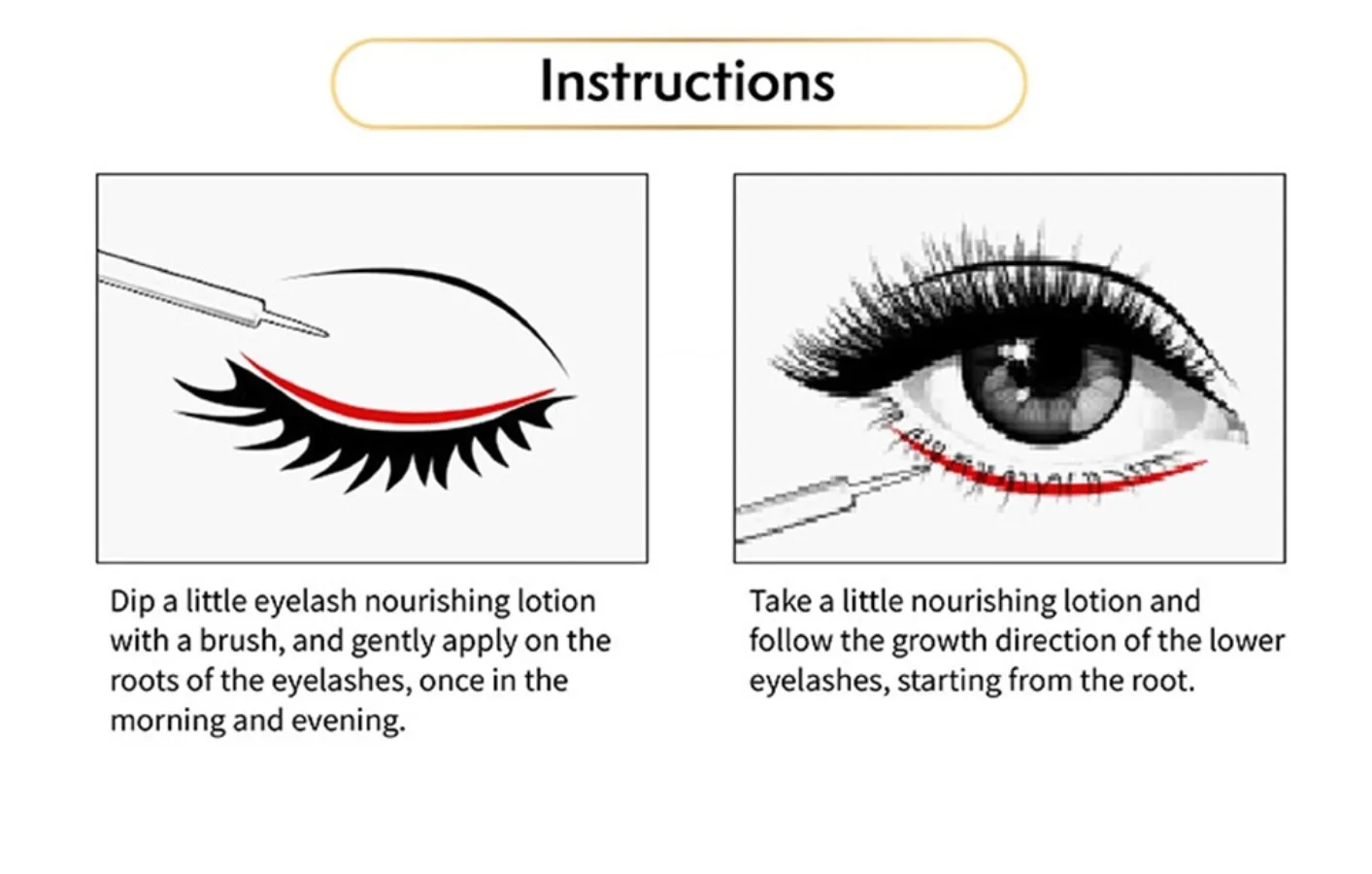 Instructions

Dip a little eyelash nourishing lotion with a brush, and gently apply on the roots of the eyelashes, once in the morning and evening.

Take a little nourishing lotion and follow the growth direction of the lower eyelashes, starting from the root.