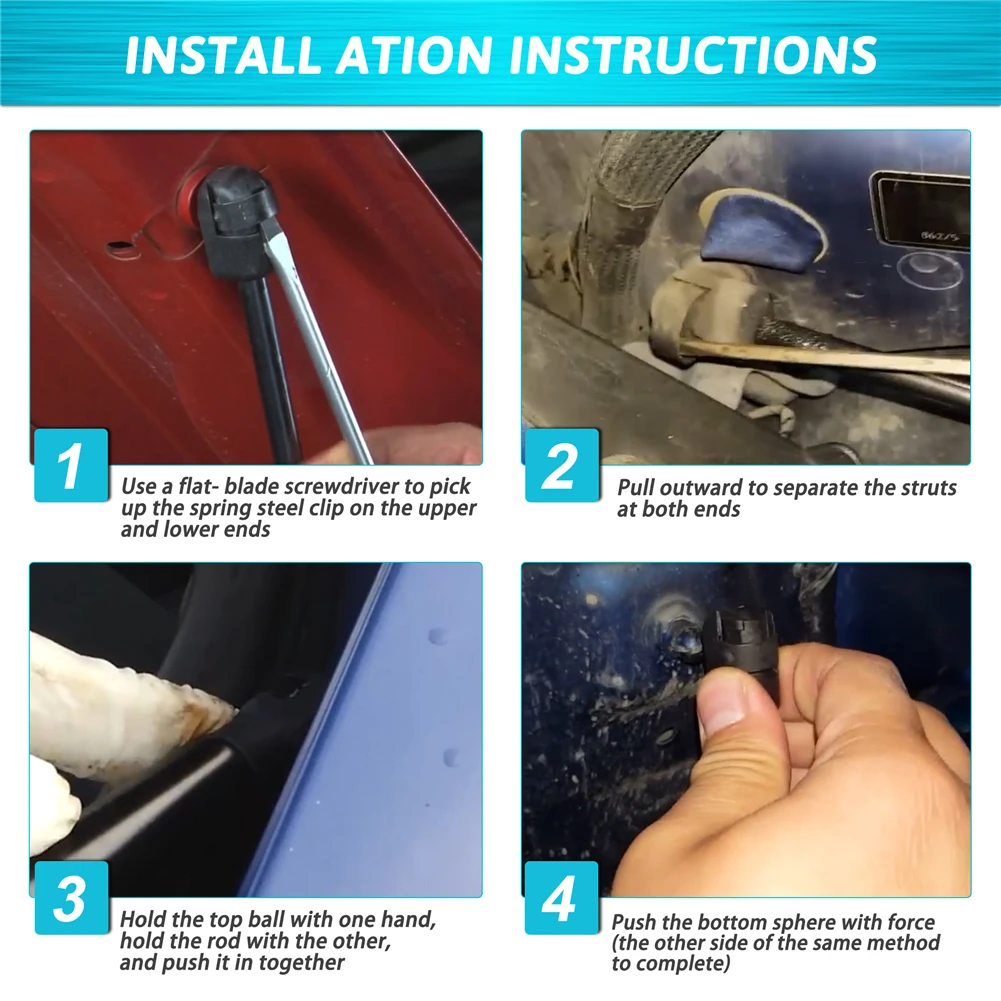 INSTALL ATION INSTRUCTIONS

1

Use a flat- blade screwdriver to pick up the spring steel clip on the upper and lower ends

2

Pull outward to separate the struts at both ends

3

Hold the top ball with one hand, hold the rod with the other, and push it in together

4

Push the bottom sphere with force (the other side of the same method to complete)