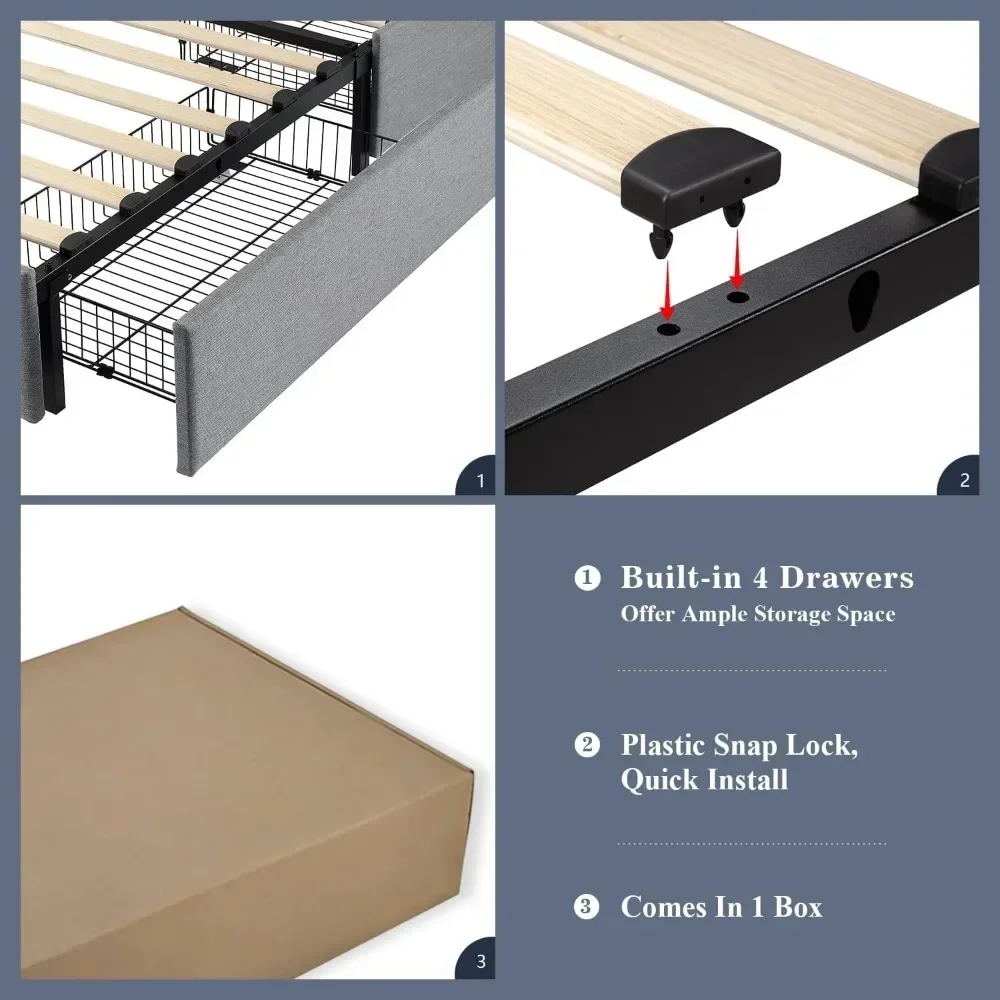 1

2

3

❶ Built-in 4 Drawers
Offer Ample Storage Space

❷ Plastic Snap Lock, Quick Install

❸ Comes In 1 Box