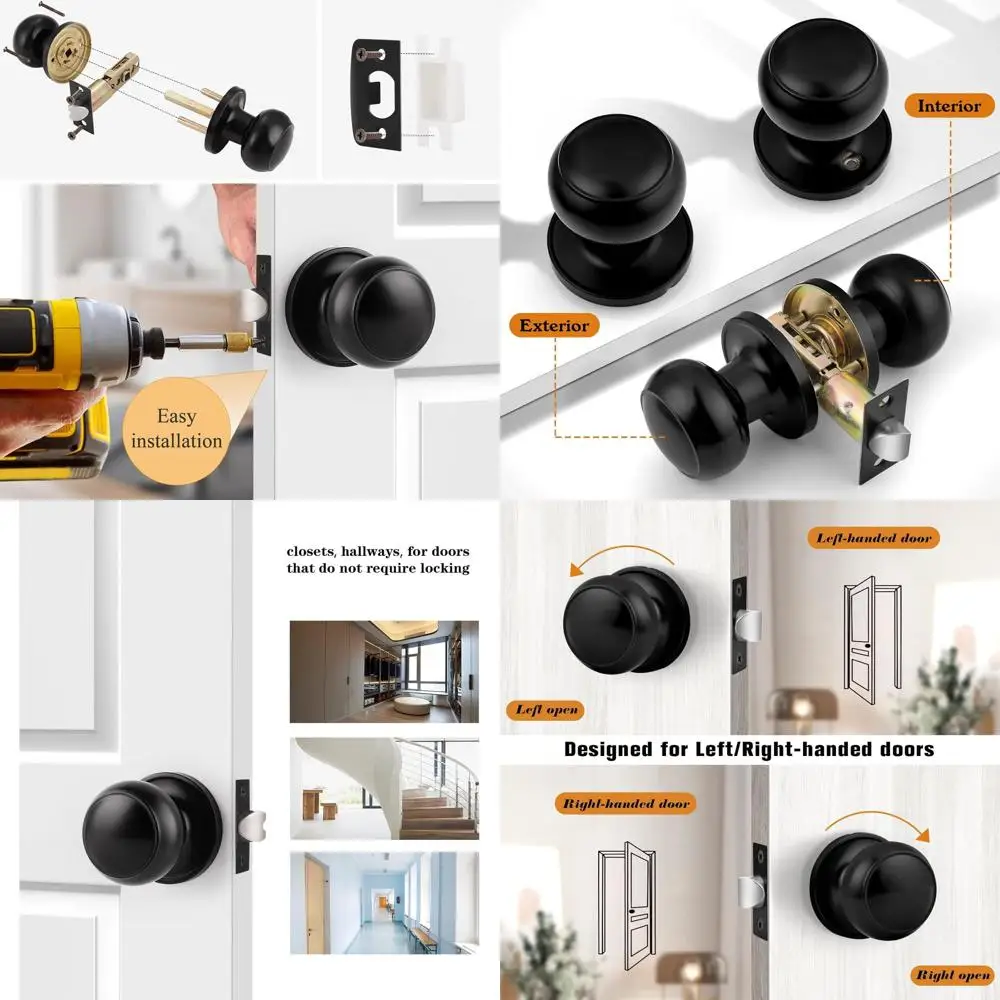 Interior

Exterior

Easy installation

closets, hallways, for doors that do not require locking

Left-handed door

Left open

Designed for Left/Right-handed doors

Right-handed door

Right open