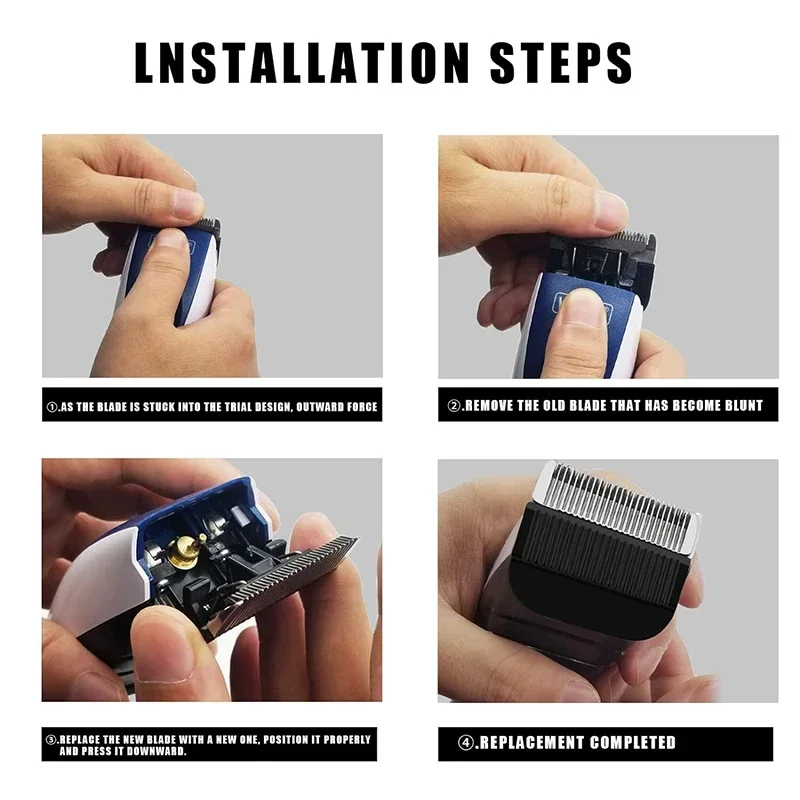 LNSTALLATION STEPS

①.AS THE BLADE IS STUCK INTO THE TRIAL DESIGN, OUTWARD FORCE

②.REMOVE THE OLD BLADE THAT HAS BECOME BLUNT

③.REPLACE THE NEW BLADE WITH A NEW ONE, POSITION IT PROPERLY AND PRESS IT DOWNWARD.

④.REPLACEMENT COMPLETED